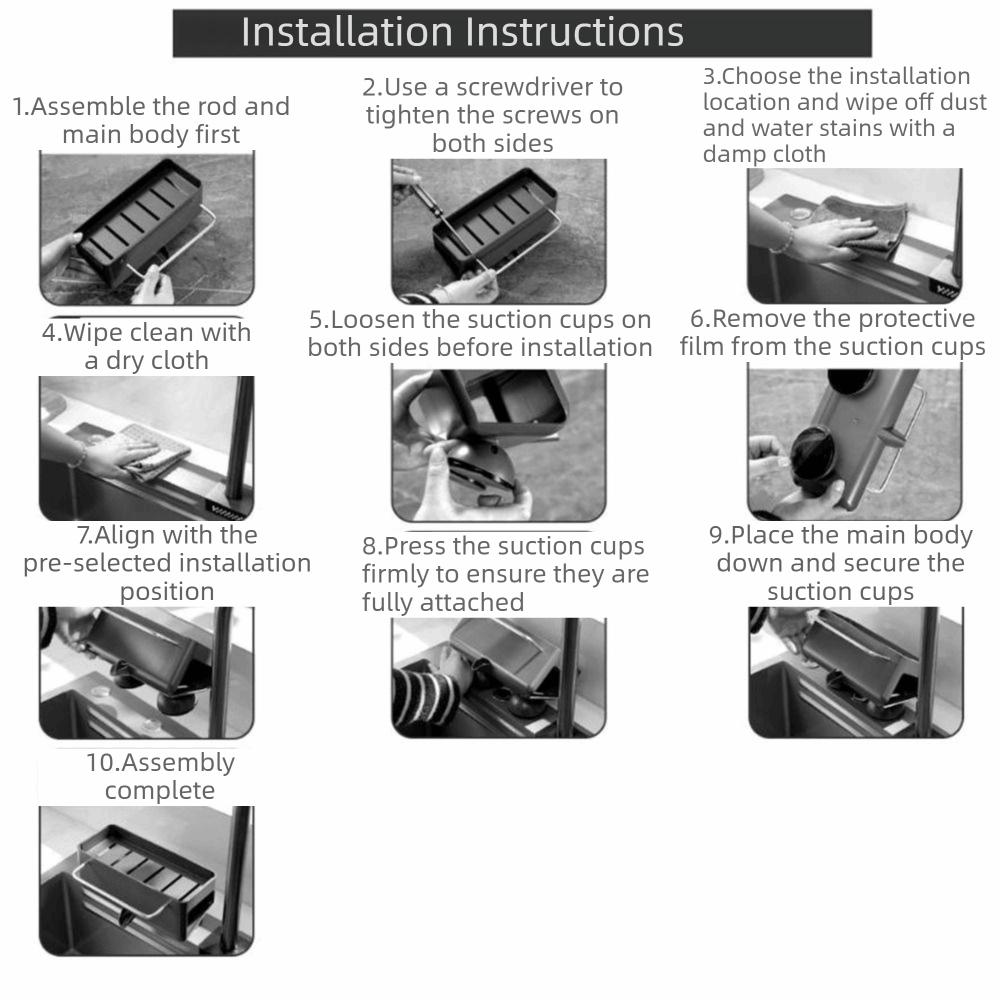 Installation Instructions

1.Assemble the rod and main body first

2.Use a screwdriver to tighten the screws on both sides

3.Choose the installation location and wipe off dust and water stains with a damp cloth

4.Wipe clean with a dry cloth

5.Loosen the suction cups on both sides before installation

6.Remove the protective film from the suction cups

7.Align with the pre-selected installation position

8.Press the suction cups firmly to ensure they are fully attached

9.Place the main body down and secure the suction cups

10.Assembly complete