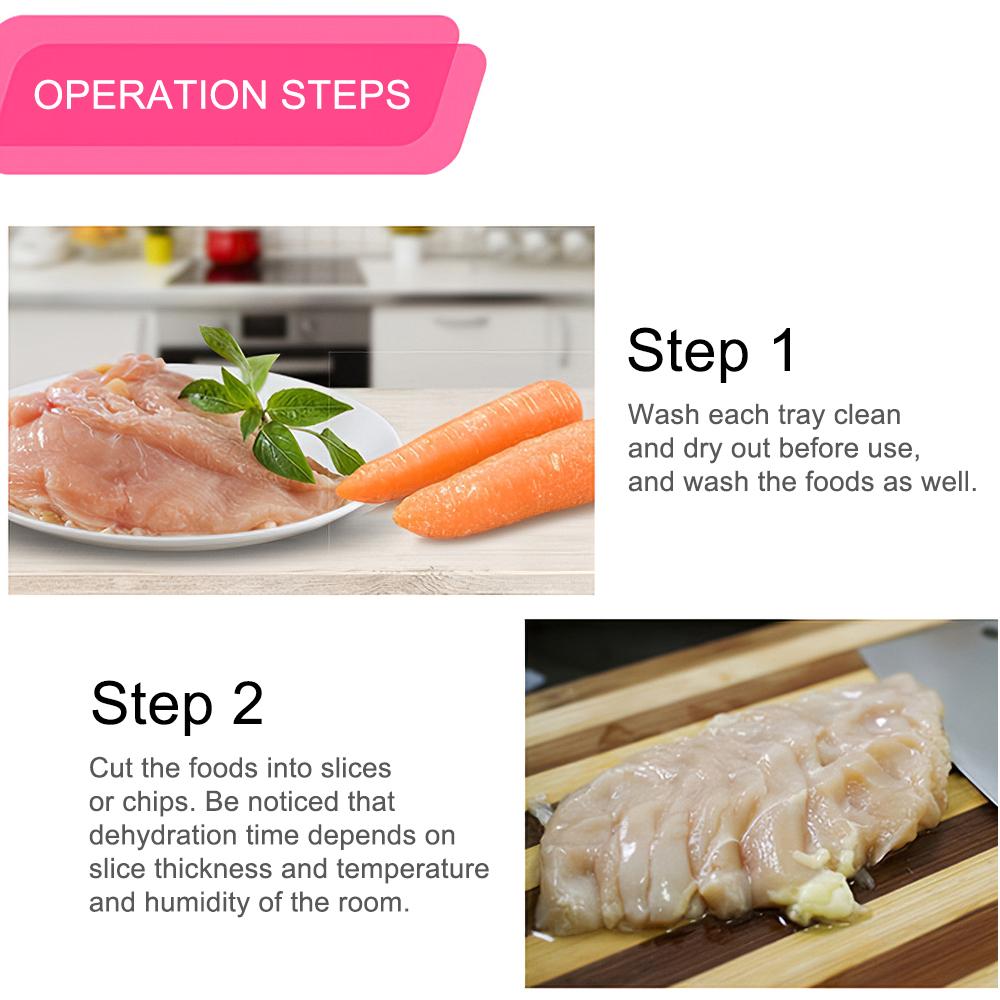 OPERATION STEPS

Step 1

Wash each tray clean and dry out before use, and wash the foods as well.

Step 2

Cut the foods into slices or chips. Be noticed that dehydration time depends on slice thickness and temperature and humidity of the room.