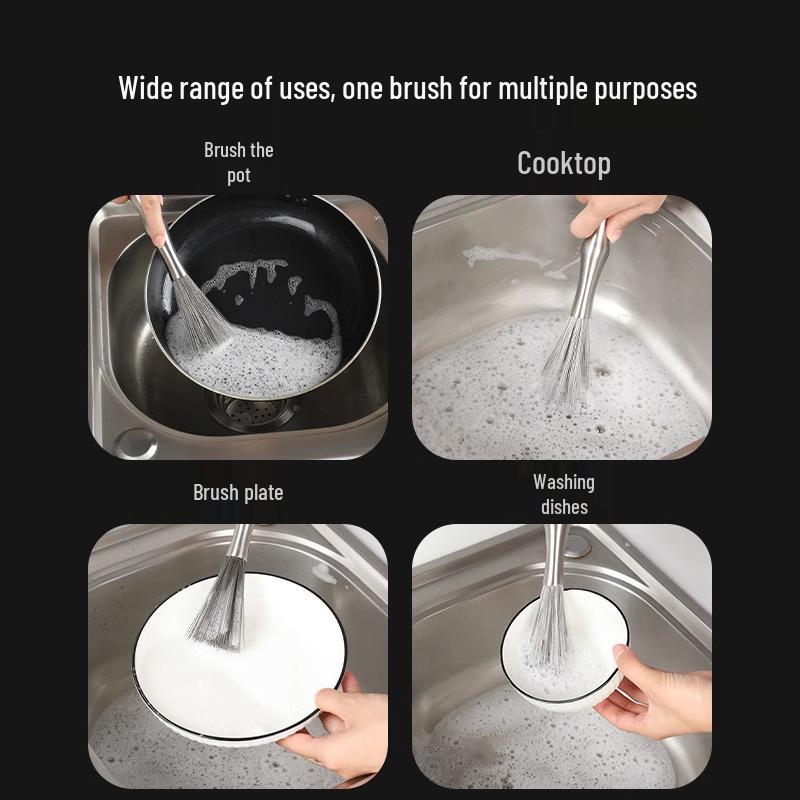 Wide range of uses, one brush for multiple purposes

Brush the pot

Cooktop

Brush plate

Washing dishes