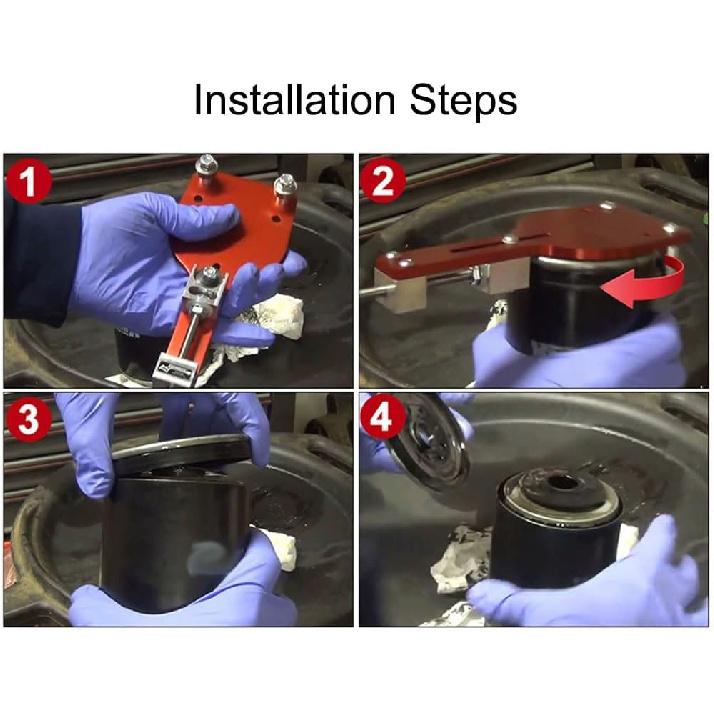 Installation Steps

1

2

3

4