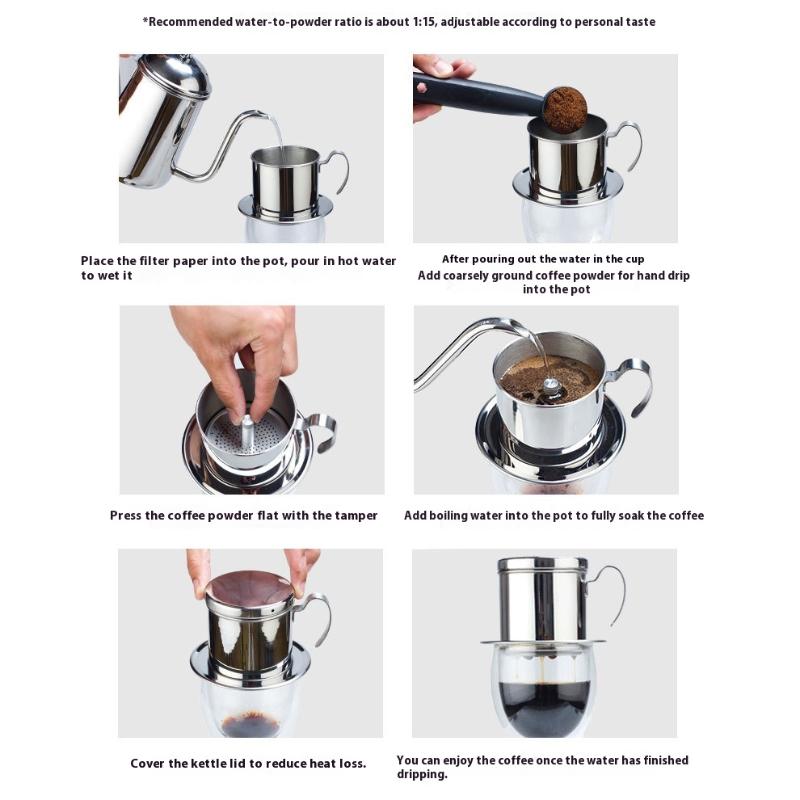 *Recommended water-to-powder ratio is about 1:15, adjustable according to personal taste

Place the filter paper into the pot, pour in hot water to wet it

After pouring out the water in the cup
Add coarsely ground coffee powder for hand drip into the pot

Press the coffee powder flat with the tamper

Add boiling water into the pot to fully soak the coffee

Cover the kettle lid to reduce heat loss.

You can enjoy the coffee once the water has finished dripping.