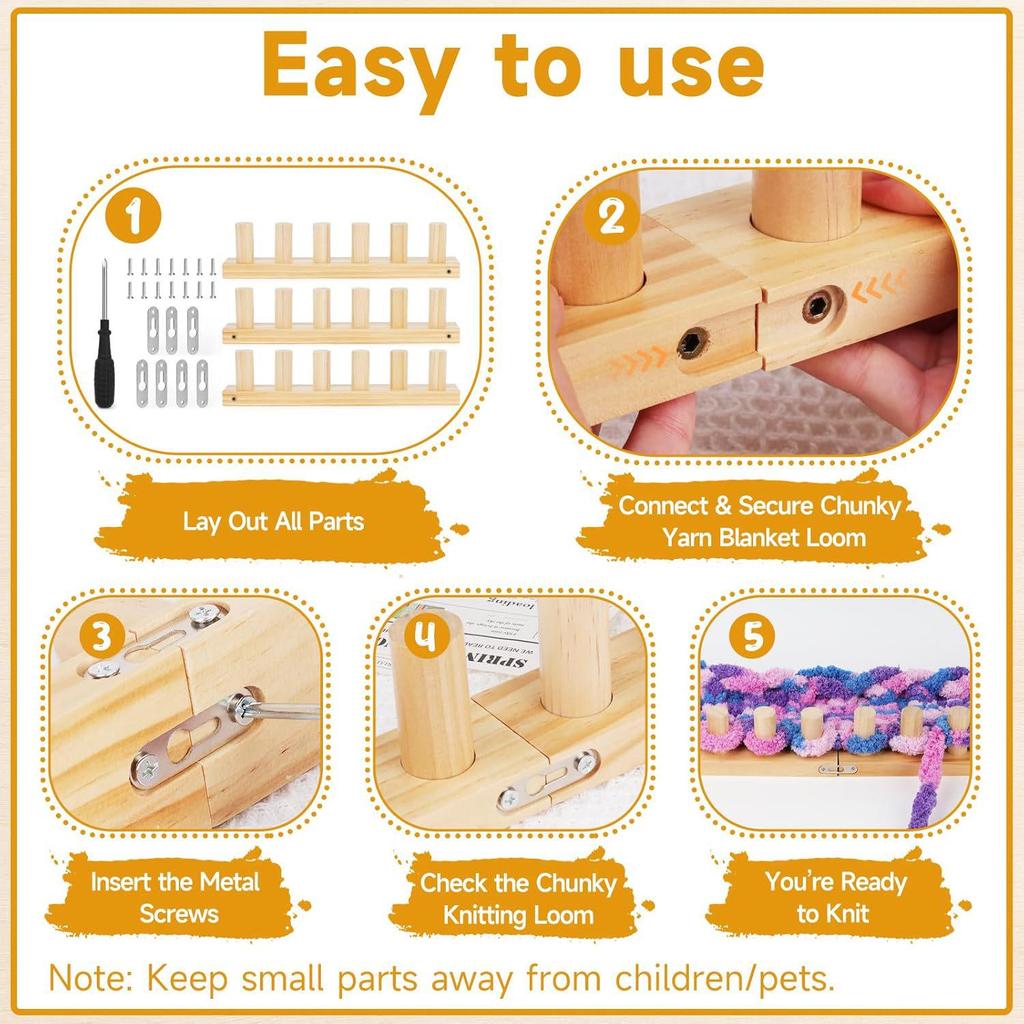 Easy to use

1

Lay Out All Parts

2

Connect & Secure Chunky Yarn Blanket Loom

3

Insert the Metal Screws

4

Check the Chunky Knitting Loom

5

You're Ready to Knit

Note: Keep small parts away from children/pets.