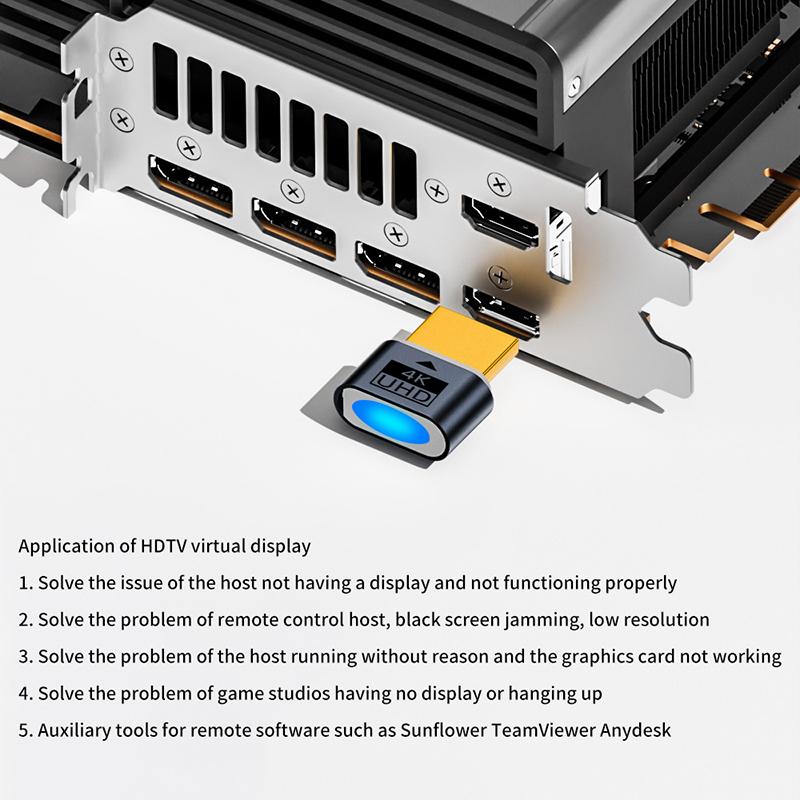 4K
UHD

Application of HDTV virtual display

1. Solve the issue of the host not having a display and not functioning properly

2. Solve the problem of remote control host, black screen jamming, low resolution

3. Solve the problem of the host running without reason and the graphics card not working

4. Solve the problem of game studios having no display or hanging up

5. Auxiliary tools for remote software such as Sunflower TeamViewer Anydesk