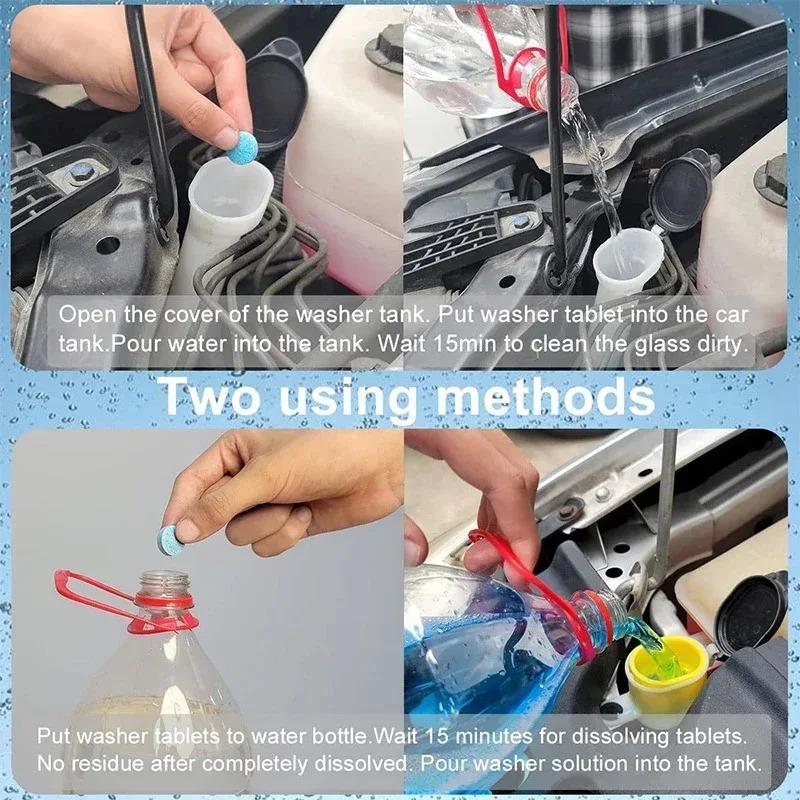 Open the cover of the washer tank. Put washer tablet into the car tank.Pour water into the tank. Wait 15min to clean the glass dirty.

Two using methods

Put washer tablets to water bottle.Wait 15 minutes for dissolving tablets. No residue after completely dissolved. Pour washer solution into the tank.