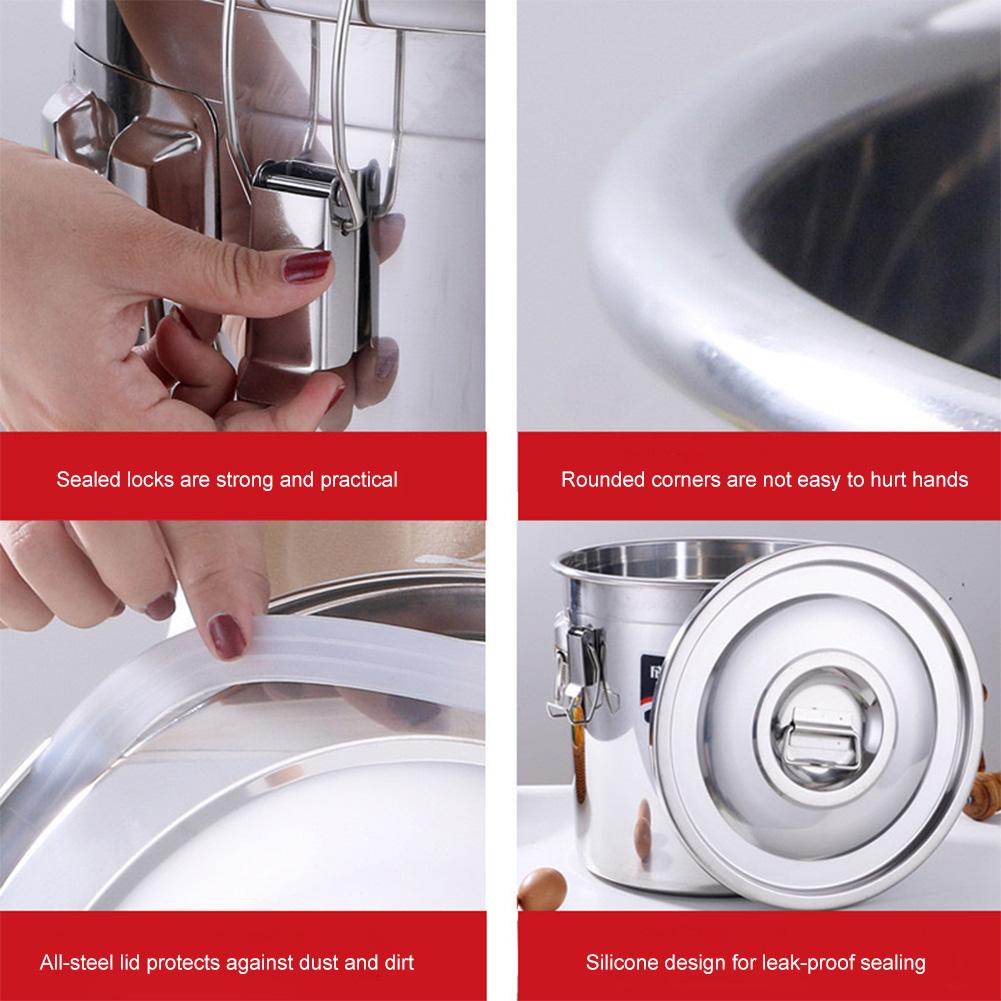 Sealed locks are strong and practical

Rounded corners are not easy to hurt hands

All-steel lid protects against dust and dirt

Silicone design for leak-proof sealing