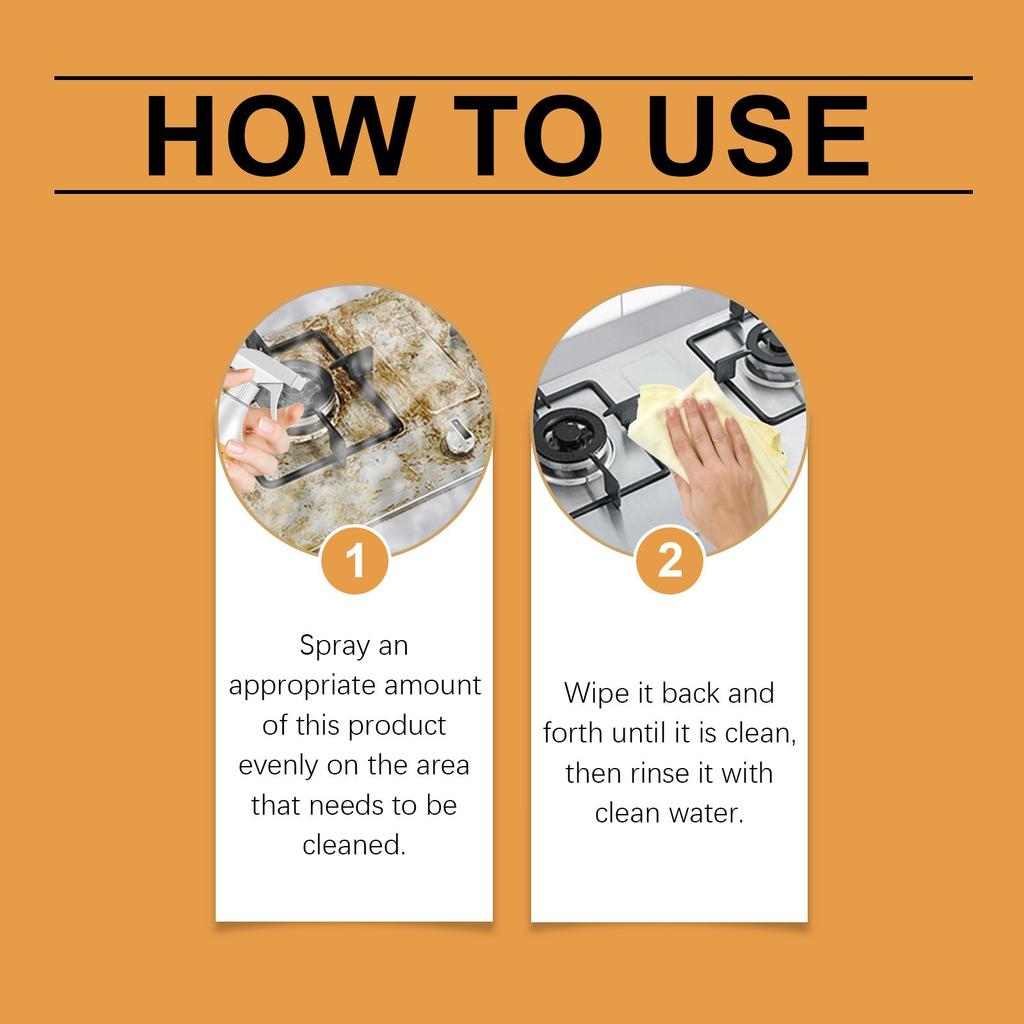 HOW TO USE

1

Spray an appropriate amount of this product evenly on the area that needs to be cleaned.

2

Wipe it back and forth until it is clean, then rinse it with clean water.