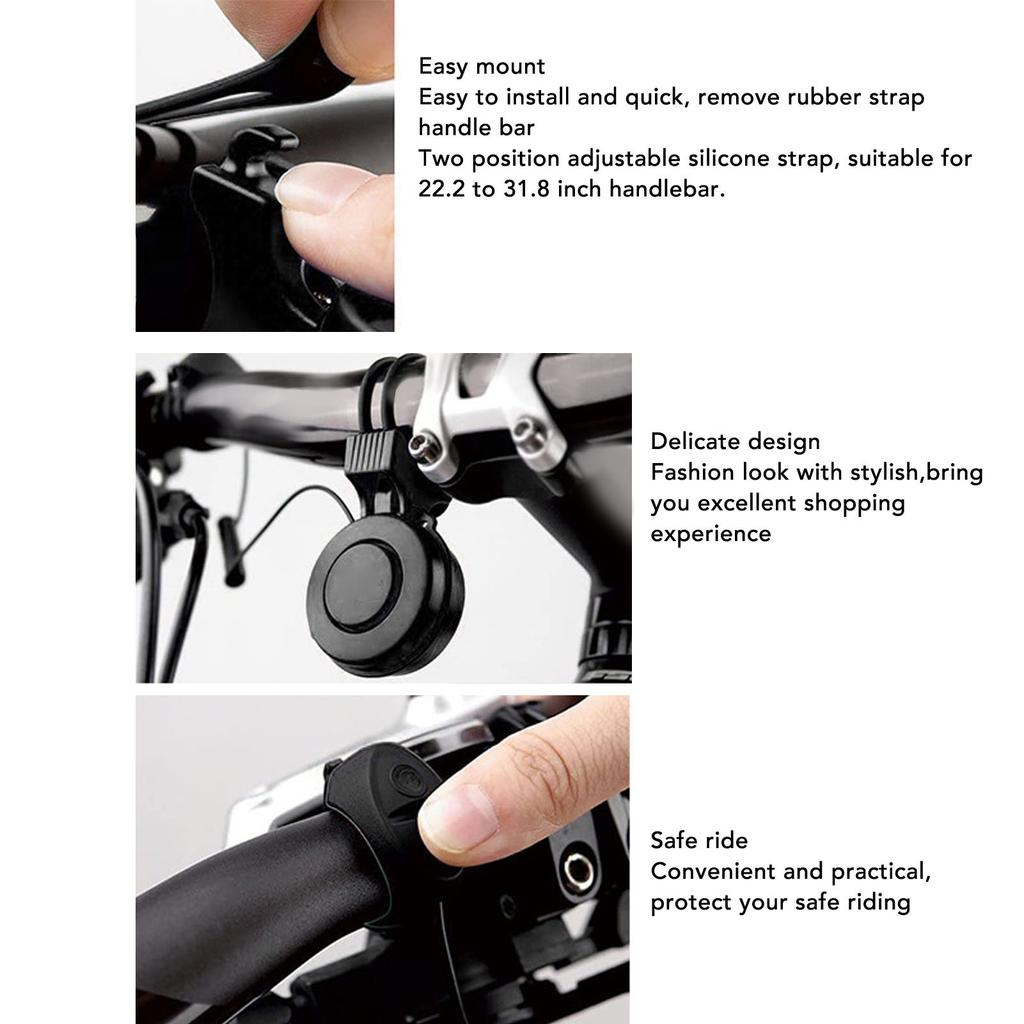 Easy mount
Easy to install and quick, remove rubber strap handle bar
Two position adjustable silicone strap, suitable for 22.2 to 31.8 inch handlebar.

Delicate design
Fashion look with stylish,bring you excellent shopping experience

Safe ride
Convenient and practical, protect your safe riding