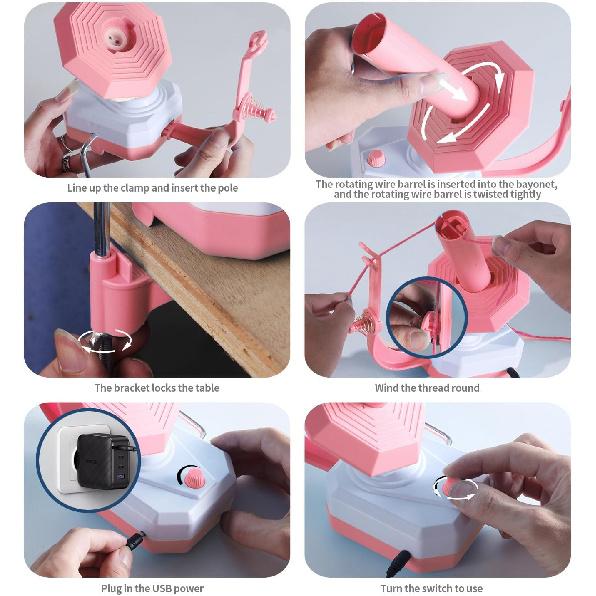 Line up the clamp and insert the pole

The rotating wire barrel is inserted into the bayonet, and the rotating wire barrel is twisted tightly

The bracket locks the table

Wind the thread round

Plug in the USB power

Turn the switch to use