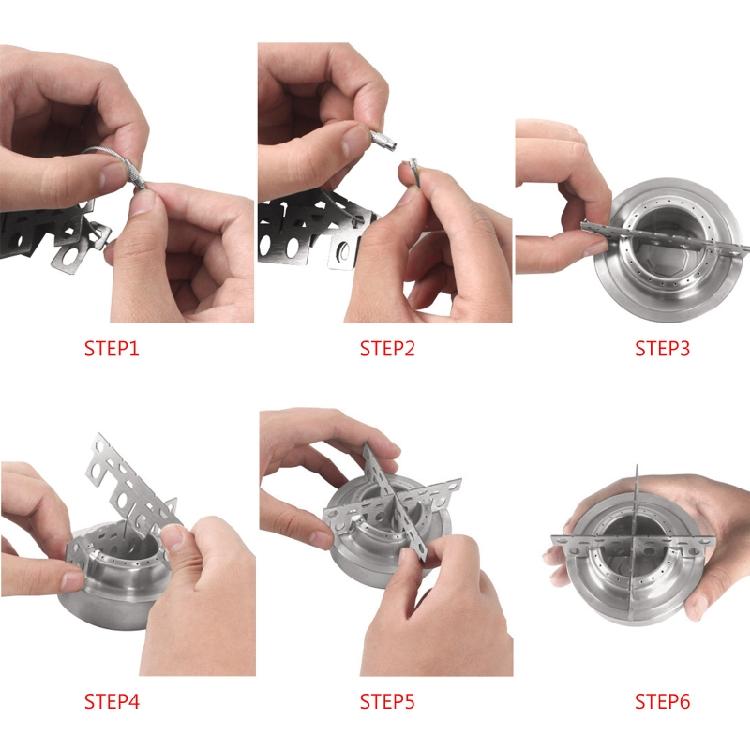 STEP1

STEP2

STEP3

STEP4

STEP5

STEP6