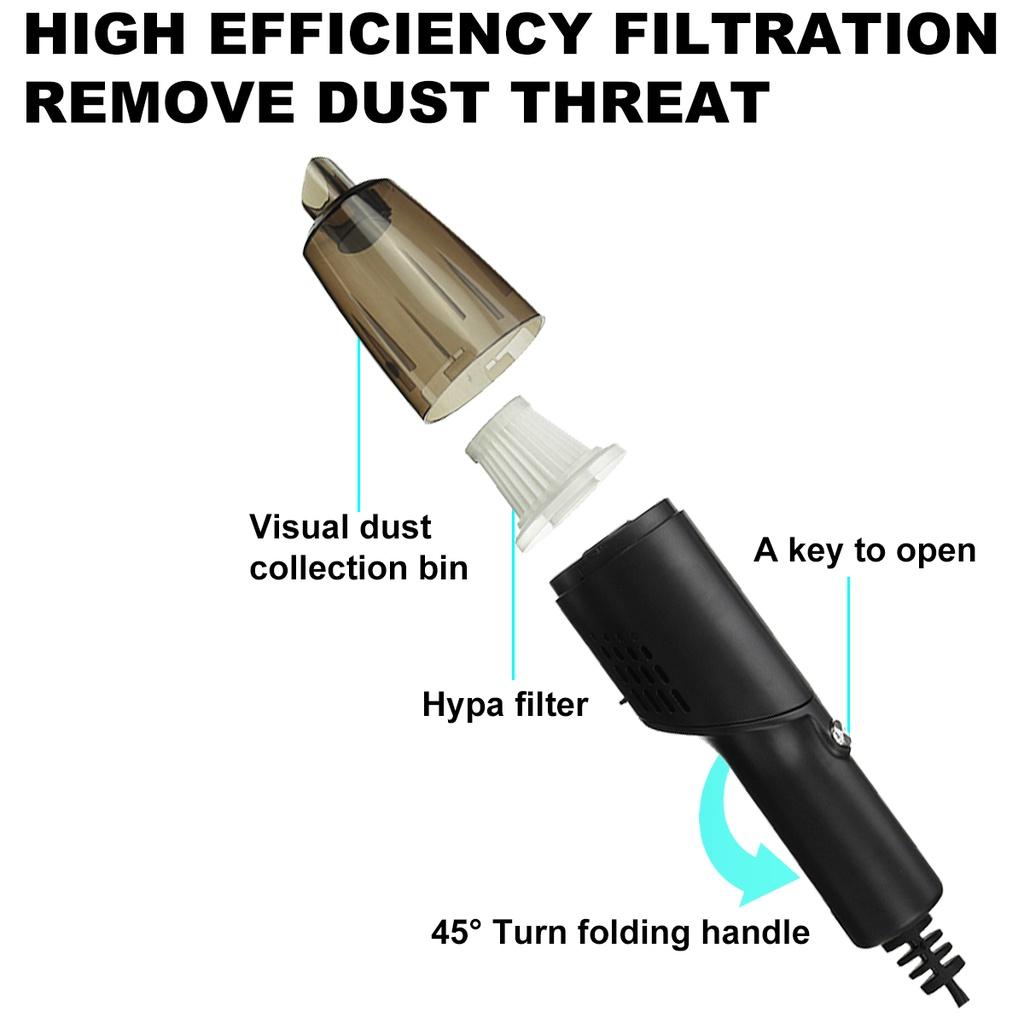 HIGH EFFICIENCY FILTRATION
REMOVE DUST THREAT

Visual dust collection bin

A key to open

Hypa filter

45° Turn folding handle