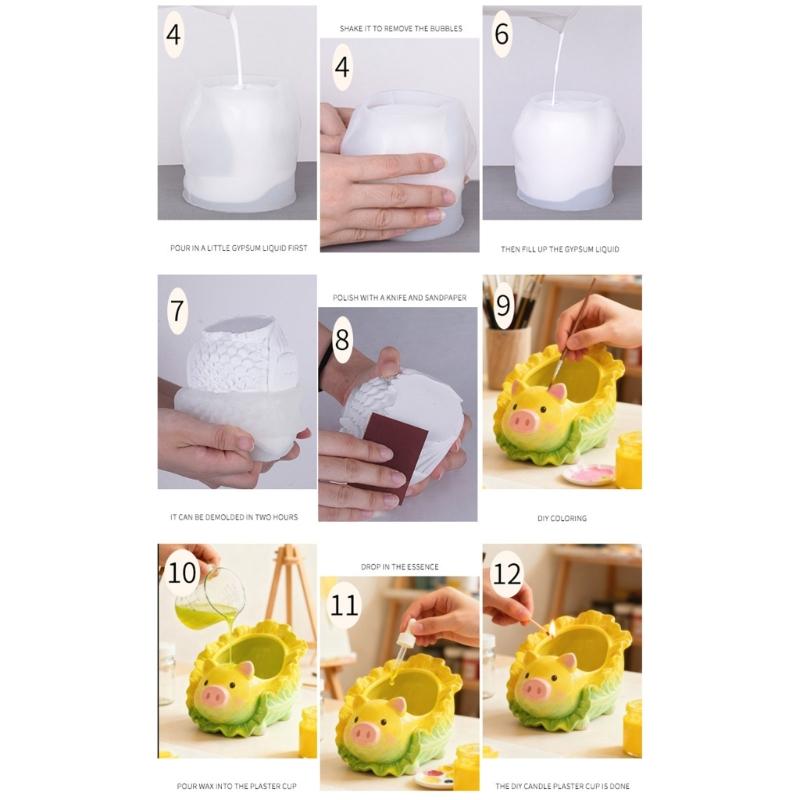 4

POUR IN A LITTLE GYPSUM LIQUID FIRST

SHAKE IT TO REMOVE THE BUBBLES

4

6

THEN FILL UP THE GYPSUM LIQUID

7

IT CAN BE DEMOLDED IN TWO HOURS

POLISH WITH A KNIFE AND SANDPAPER

8

9

DIY COLORING

10

POUR WAX INTO THE PLASTER CUP

DROP IN THE ESSENCE

11

12

THE DIY CANDLE PLASTER CUP IS DONE