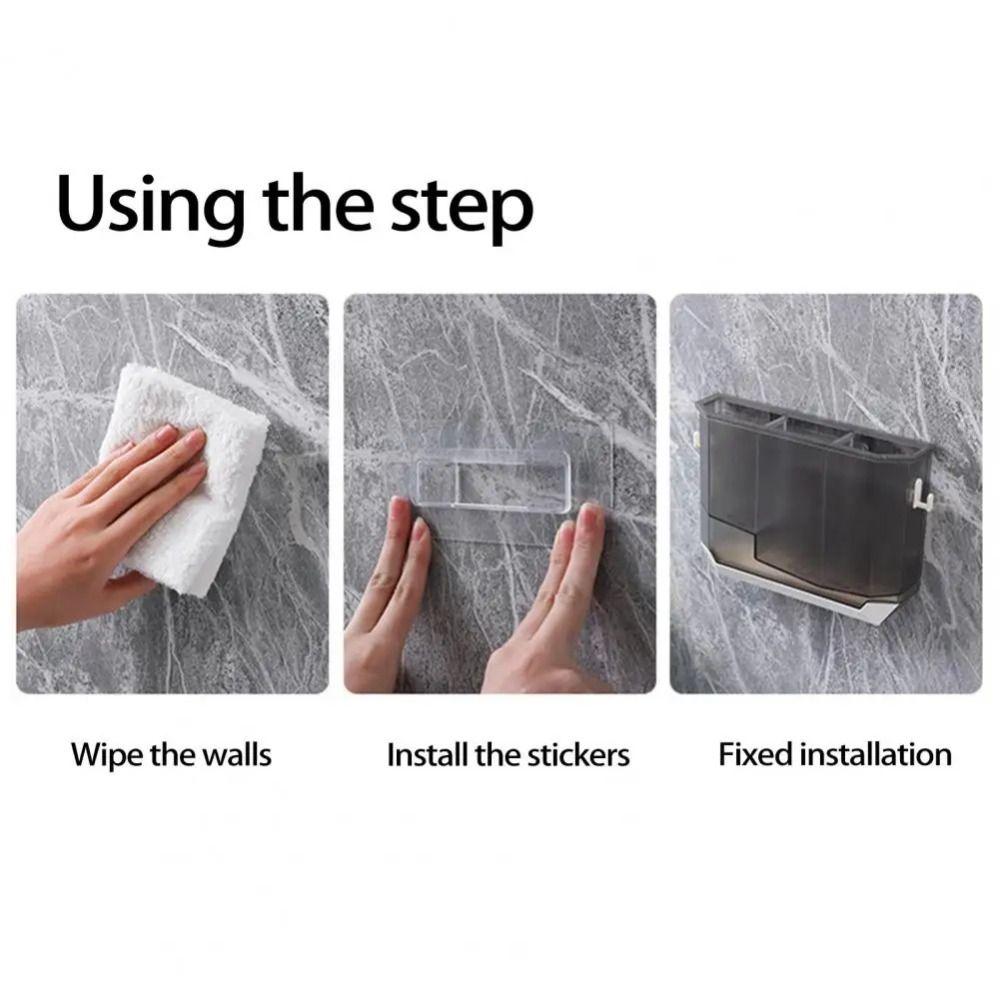 Using the step

Wipe the walls

Install the stickers

Fixed installation