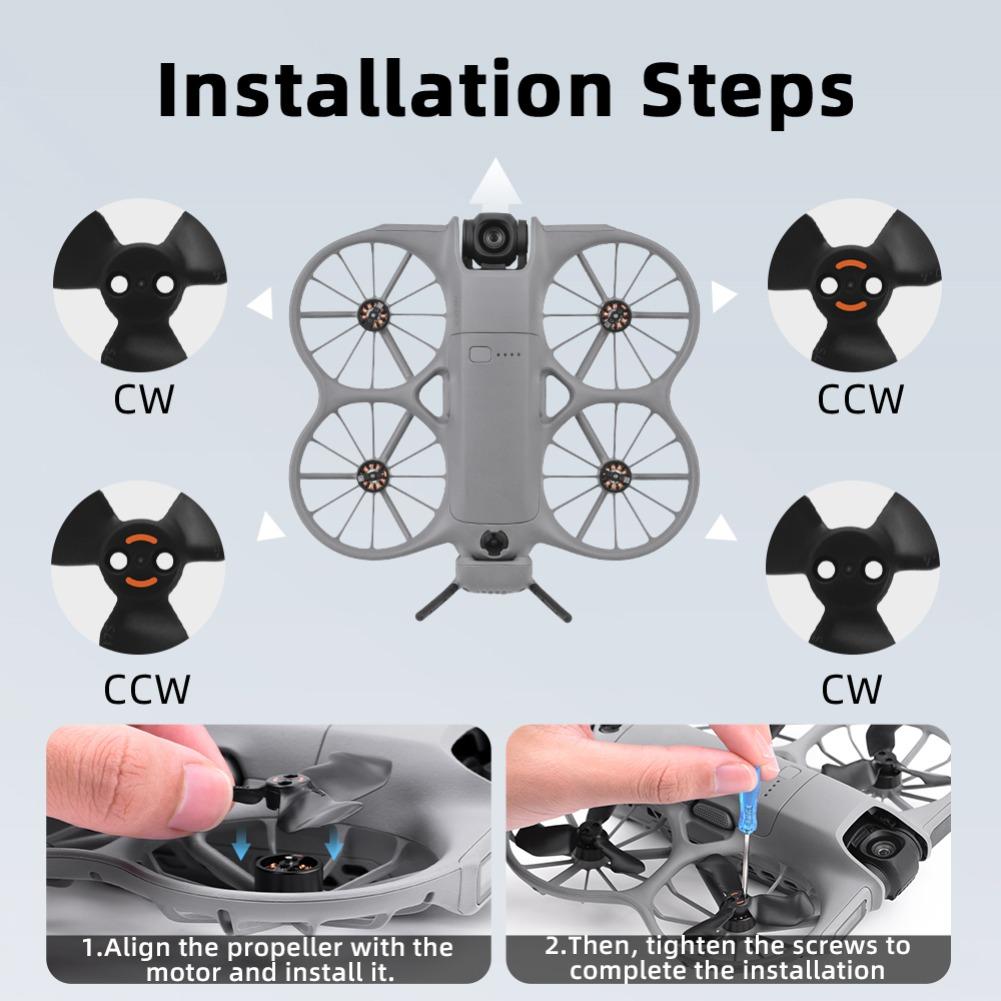 Installation Steps

CW

CCW

CCW

CW

1.Align the propeller with the motor and install it.

2.Then, tighten the screws to complete the installation