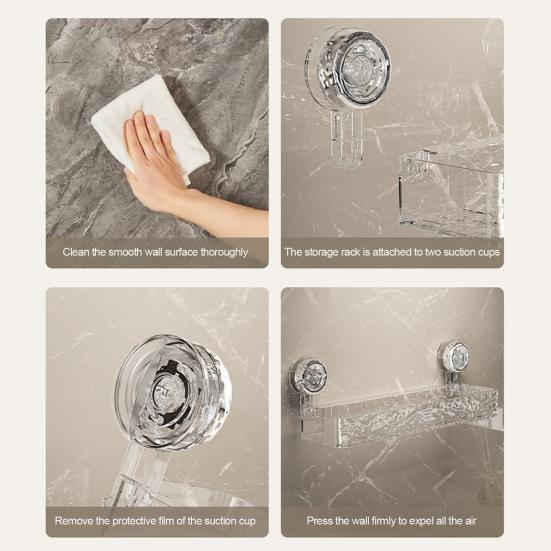 Clean the smooth wall surface thoroughly

The storage rack is attached to two suction cups

Remove the protective film of the suction cup

Press the wall firmly to expel all the air