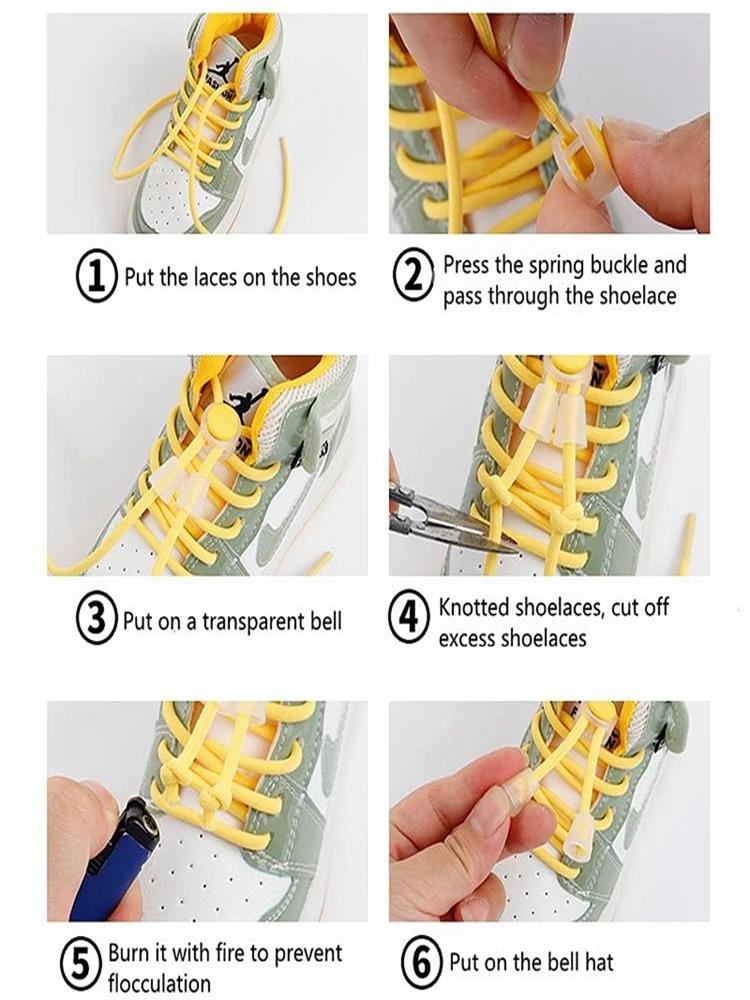 1 Put the laces on the shoes

2 Press the spring buckle and pass through the shoelace

3 Put on a transparent bell

4 Knotted shoelaces, cut off excess shoelaces

5 Burn it with fire to prevent flocculation

6 Put on the bell hat