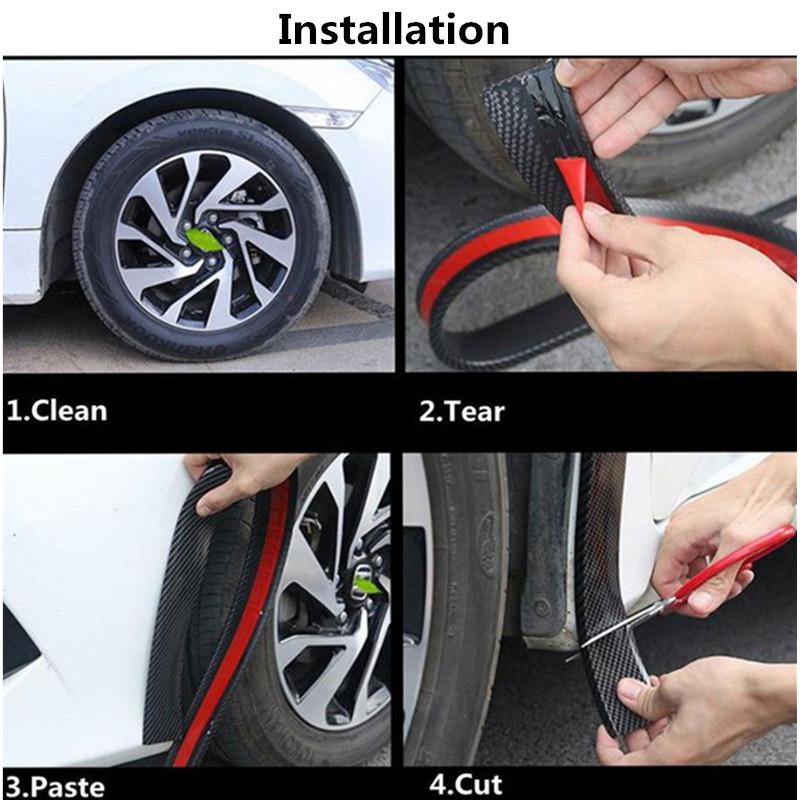 Installation

1.Clean

2.Tear

3.Paste

4.Cut