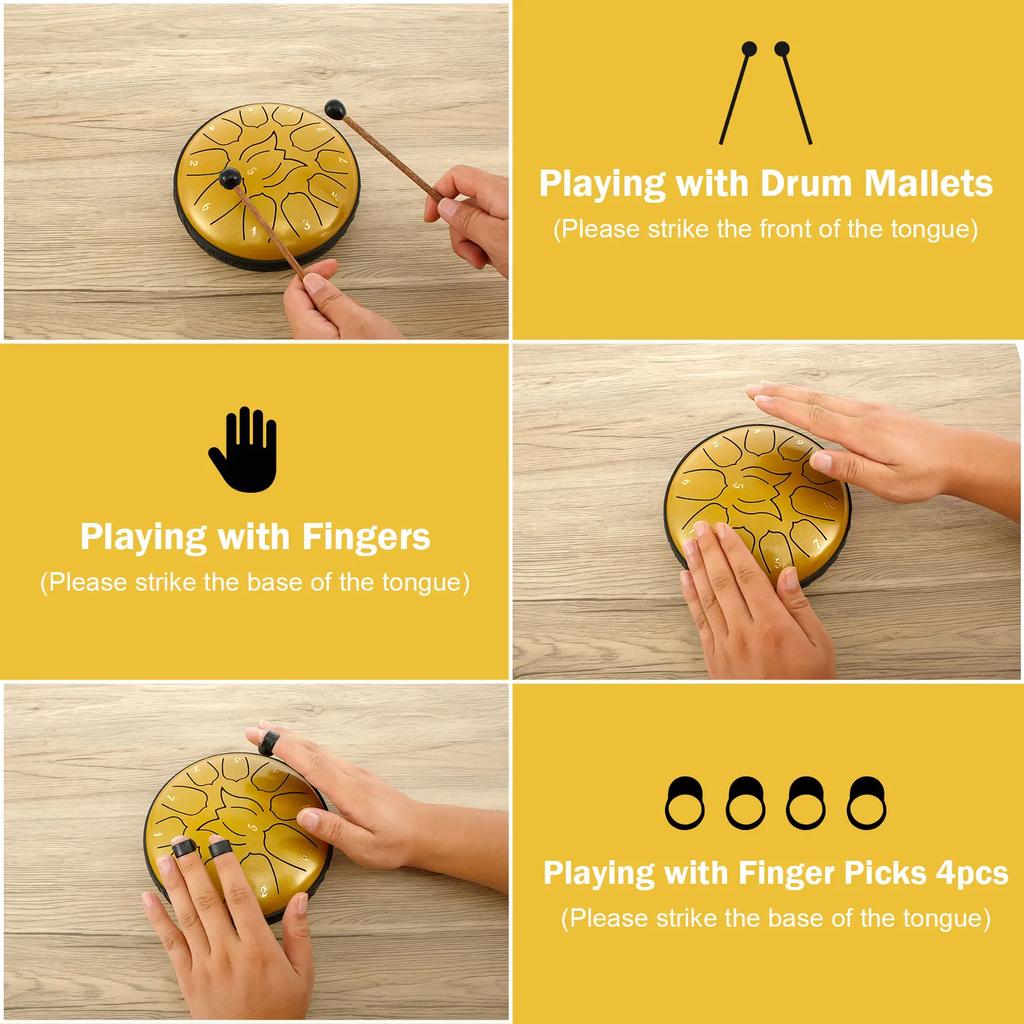 Playing with Drum Mallets
(Please strike the front of the tongue)

Playing with Fingers
(Please strike the base of the tongue)

Playing with Finger Picks 4pcs
(Please strike the base of the tongue)