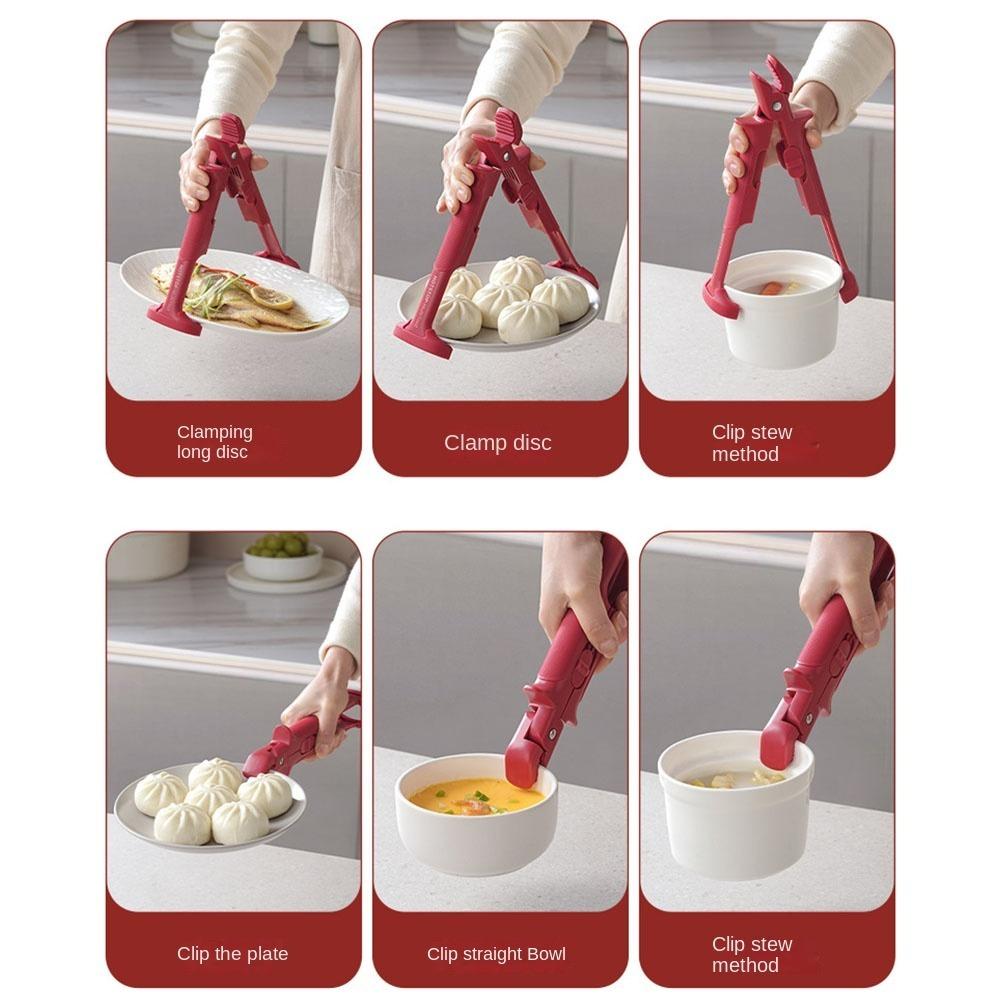 Clamping long disc

Clamp disc

Clip stew method

Clip the plate

Clip straight Bowl

Clip stew method