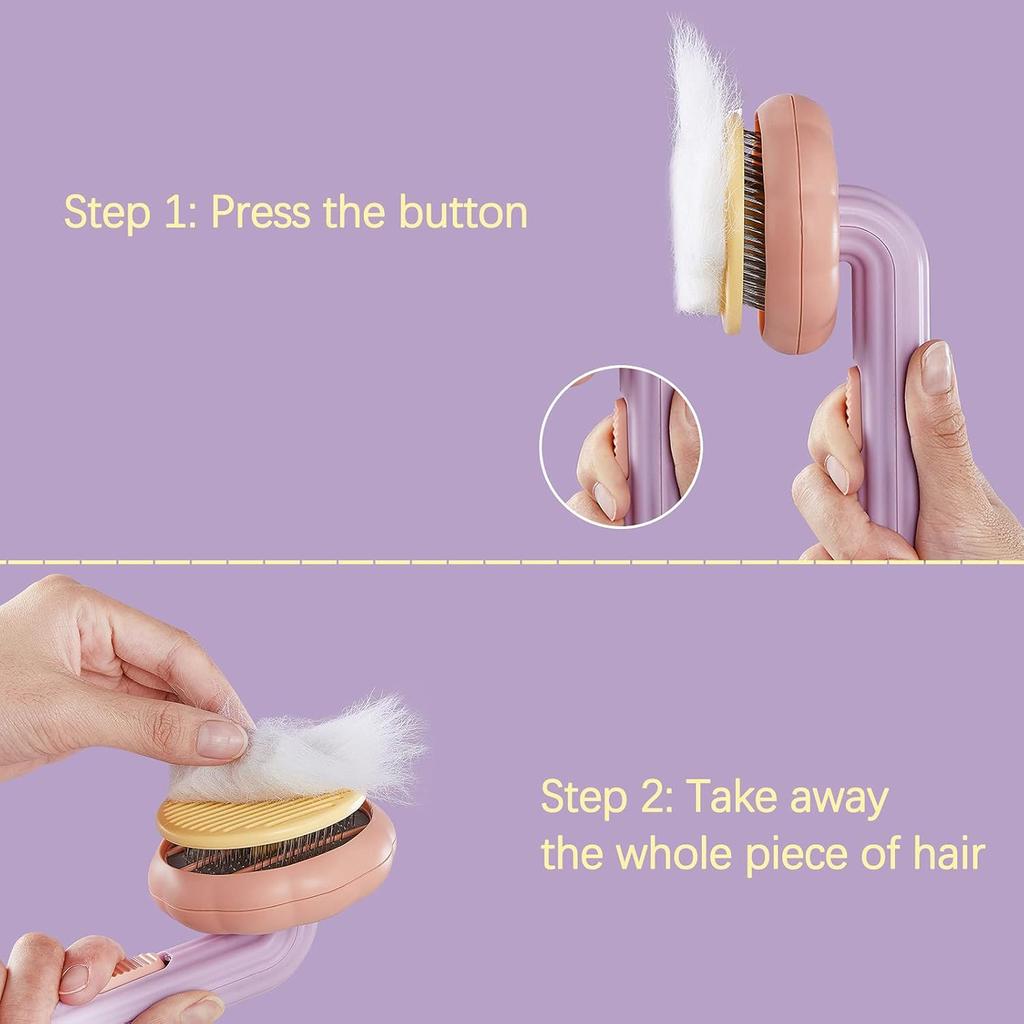 Step 1: Press the button

Step 2: Take away the whole piece of hair