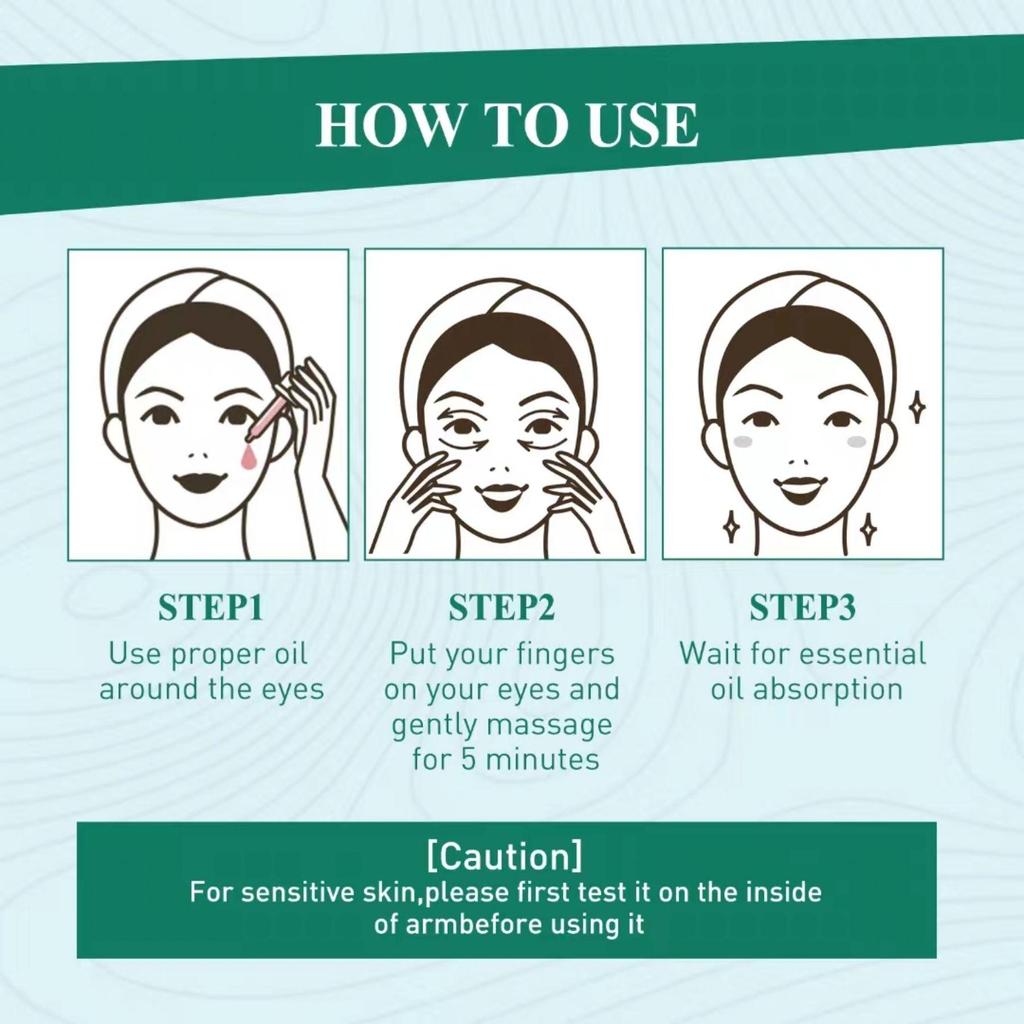 HOW TO USE

STEP1
Use proper oil around the eyes

STEP2
Put your fingers on your eyes and gently massage for 5 minutes

STEP3
Wait for essential oil absorption

[Caution]
For sensitive skin,please first test it on the inside of armbefore using it