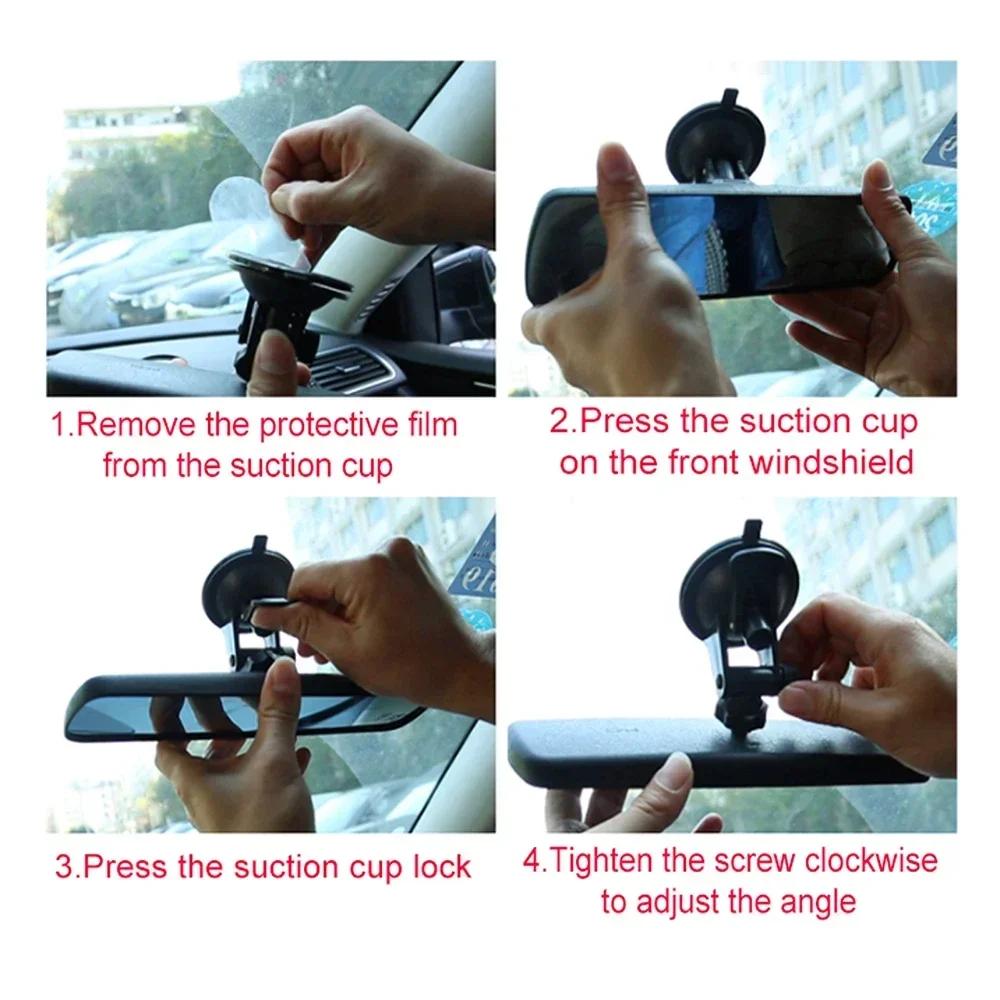 1.Remove the protective film from the suction cup

2.Press the suction cup on the front windshield

3.Press the suction cup lock

4.Tighten the screw clockwise to adjust the angle