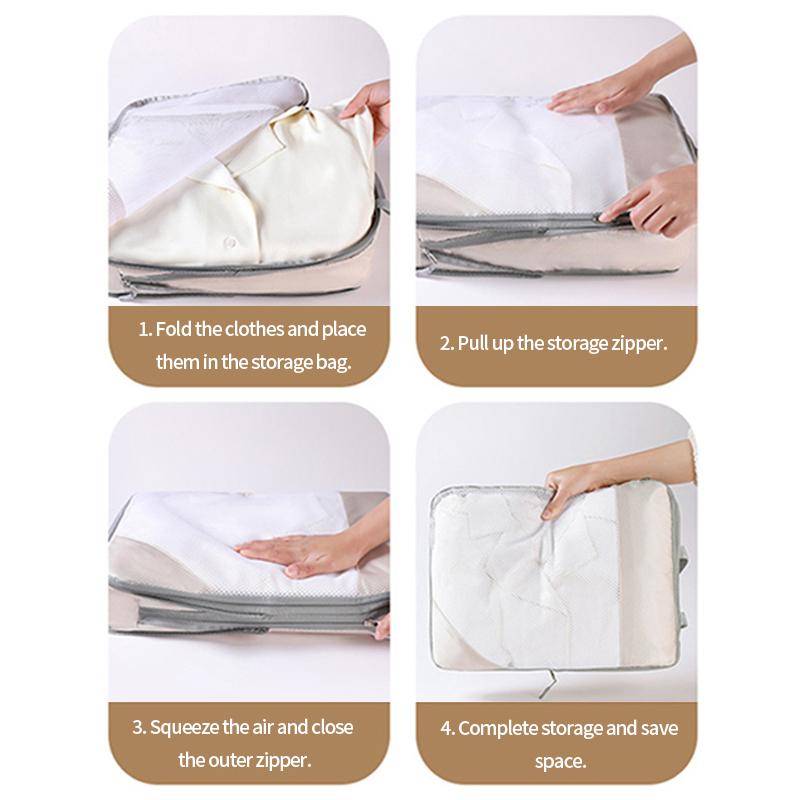 1. Fold the clothes and place them in the storage bag.

2. Pull up the storage zipper.

3. Squeeze the air and close the outer zipper.

4. Complete storage and save space.