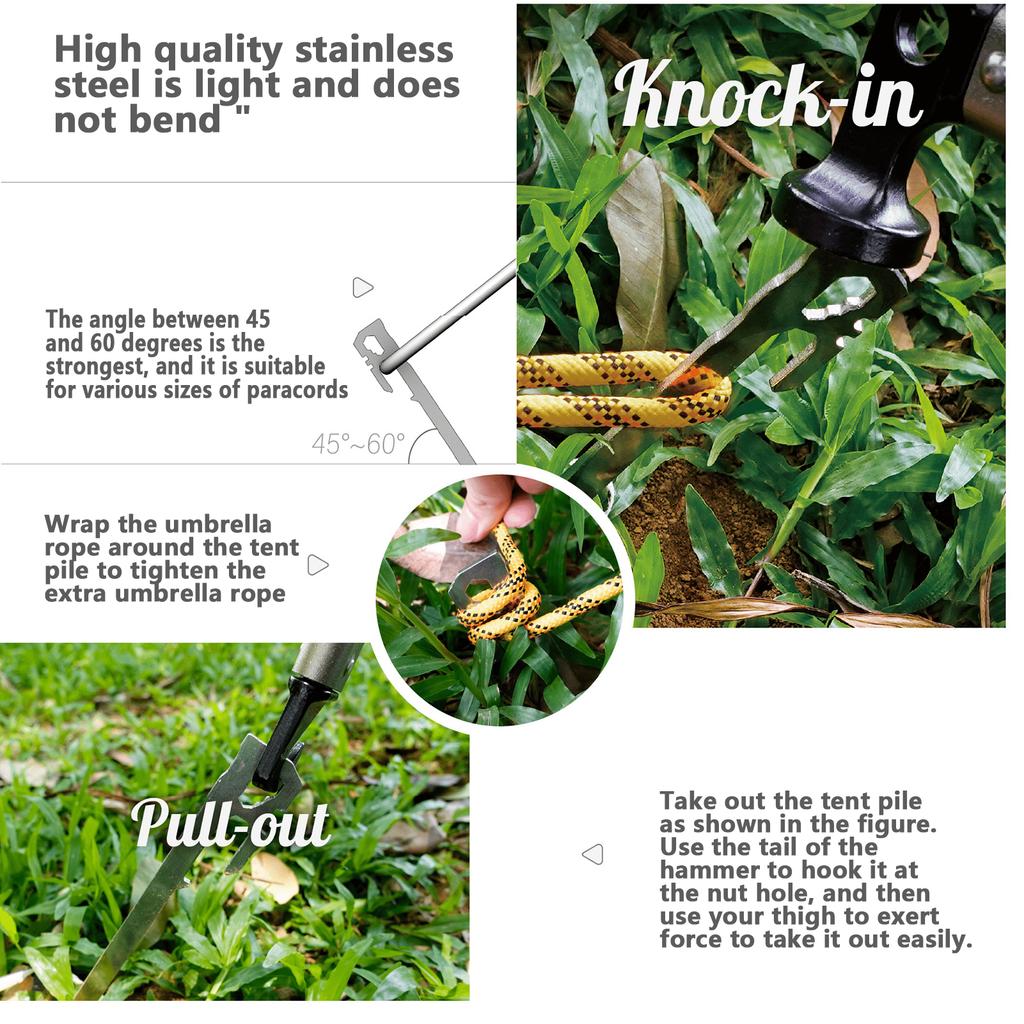 High quality stainless steel is light and does not bend "

Knock-in

The angle between 45 and 60 degrees is the strongest, and it is suitable for various sizes of paracords

45°~60°

Wrap the umbrella rope around the tent pile to tighten the extra umbrella rope

Pull-out

Take out the tent pile as shown in the figure. Use the tail of the hammer to hook it at the nut hole, and then use your thigh to exert force to take it out easily.