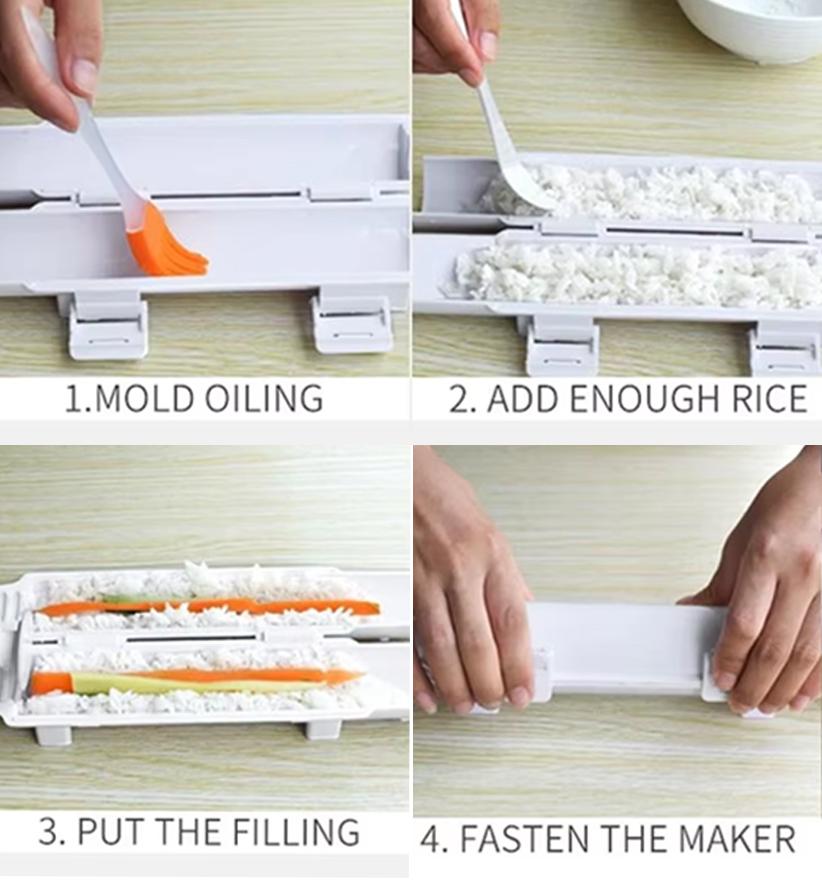 1.MOLD OILING

2. ADD ENOUGH RICE

3. PUT THE FILLING

4. FASTEN THE MAKER