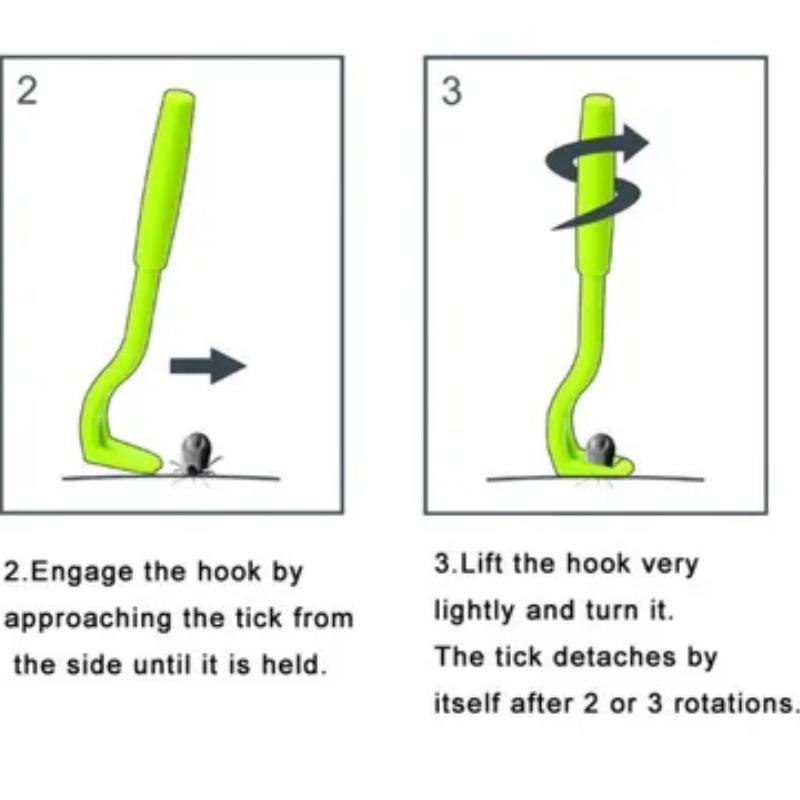 2

2.Engage the hook by approaching the tick from the side until it is held.

3

3.Lift the hook very lightly and turn it. The tick detaches by itself after 2 or 3 rotations.