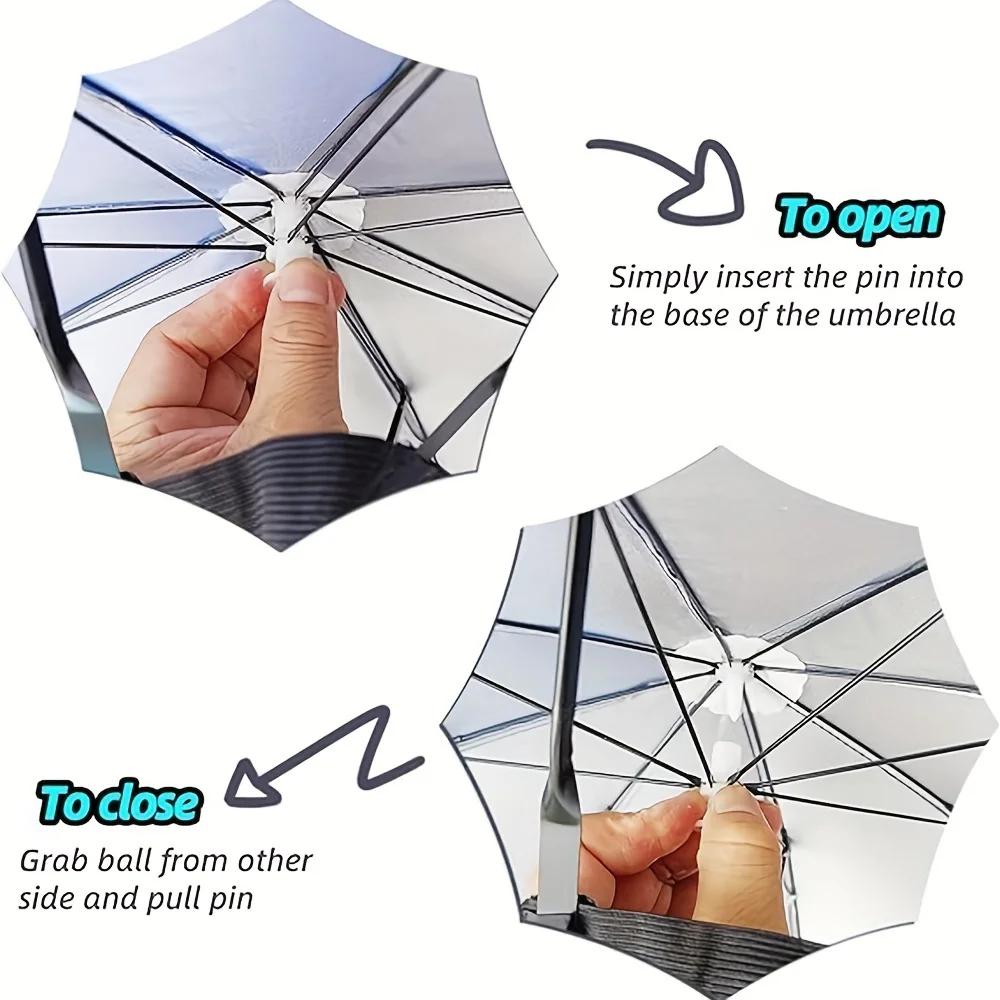 To open

Simply insert the pin into the base of the umbrella

To close

Grab ball from other side and pull pin