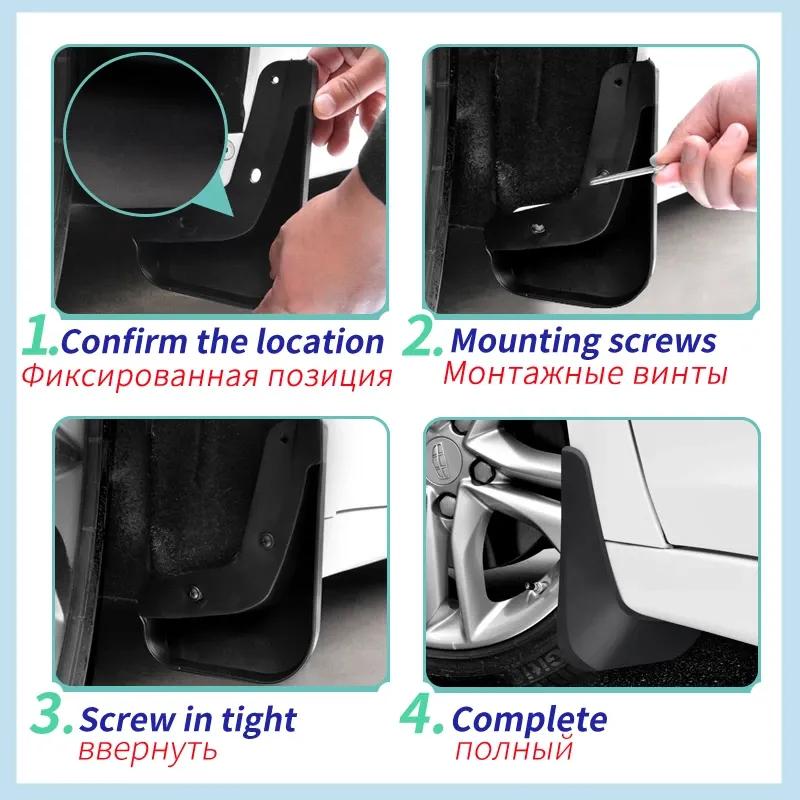 1. Confirm the location
Фиксированная позиция

2. Mounting screws
Монтажные винты

3. Screw in tight
ввернуть

4. Complete
полный