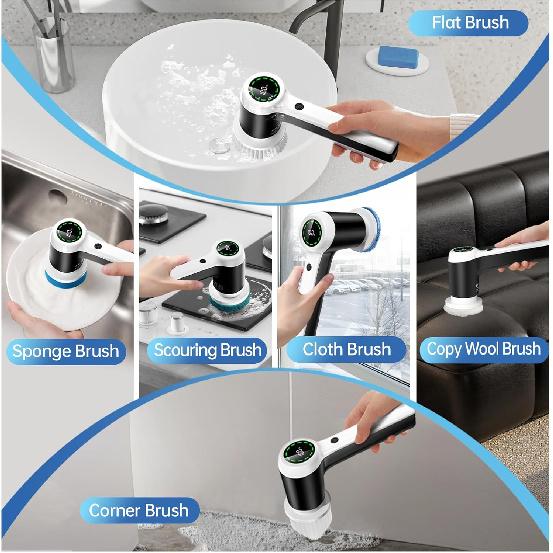 Flat Brush

Sponge Brush

Scouring Brush

Cloth Brush

Copy Wool Brush

Corner Brush