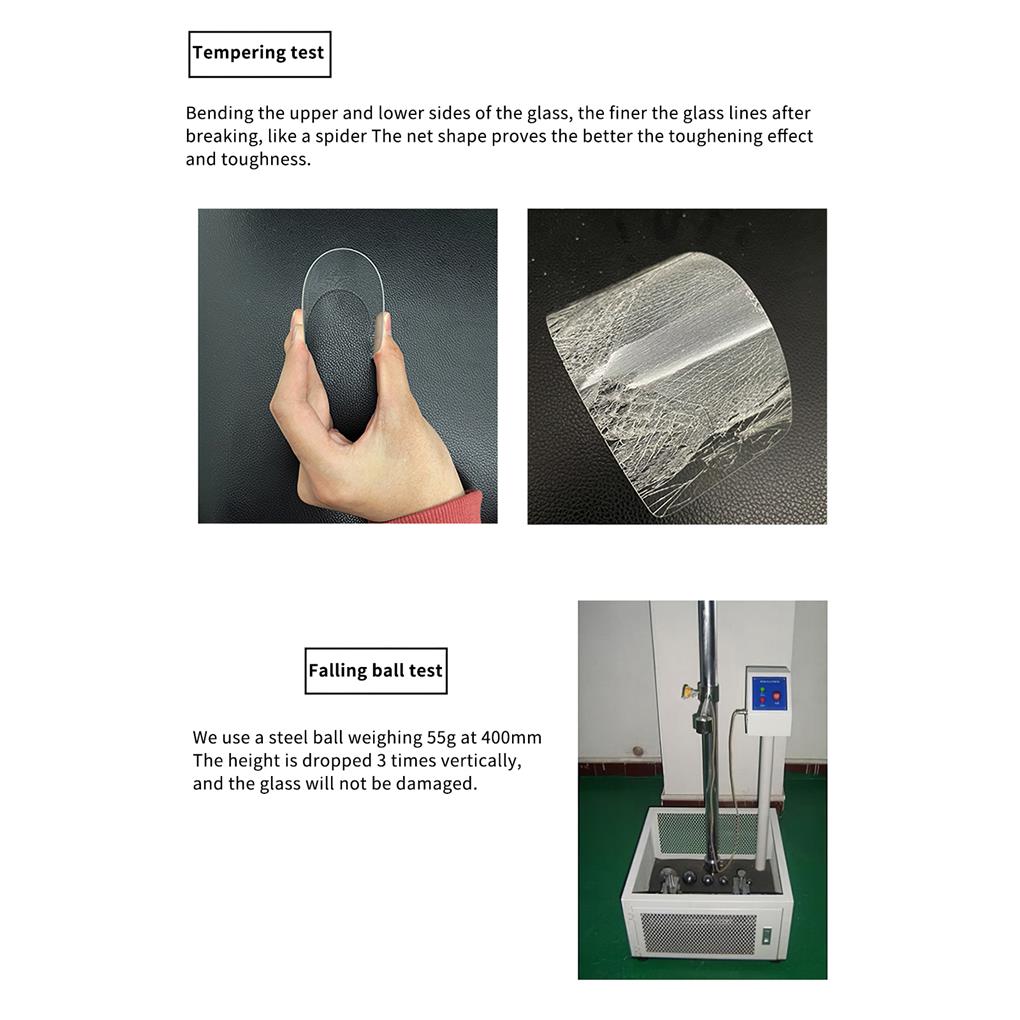 Tempering test

Bending the upper and lower sides of the glass, the finer the glass lines after breaking, like a spider The net shape proves the better the toughening effect and toughness.

Falling ball test

We use a steel ball weighing 55g at 400mm The height is dropped 3 times vertically, and the glass will not be damaged.