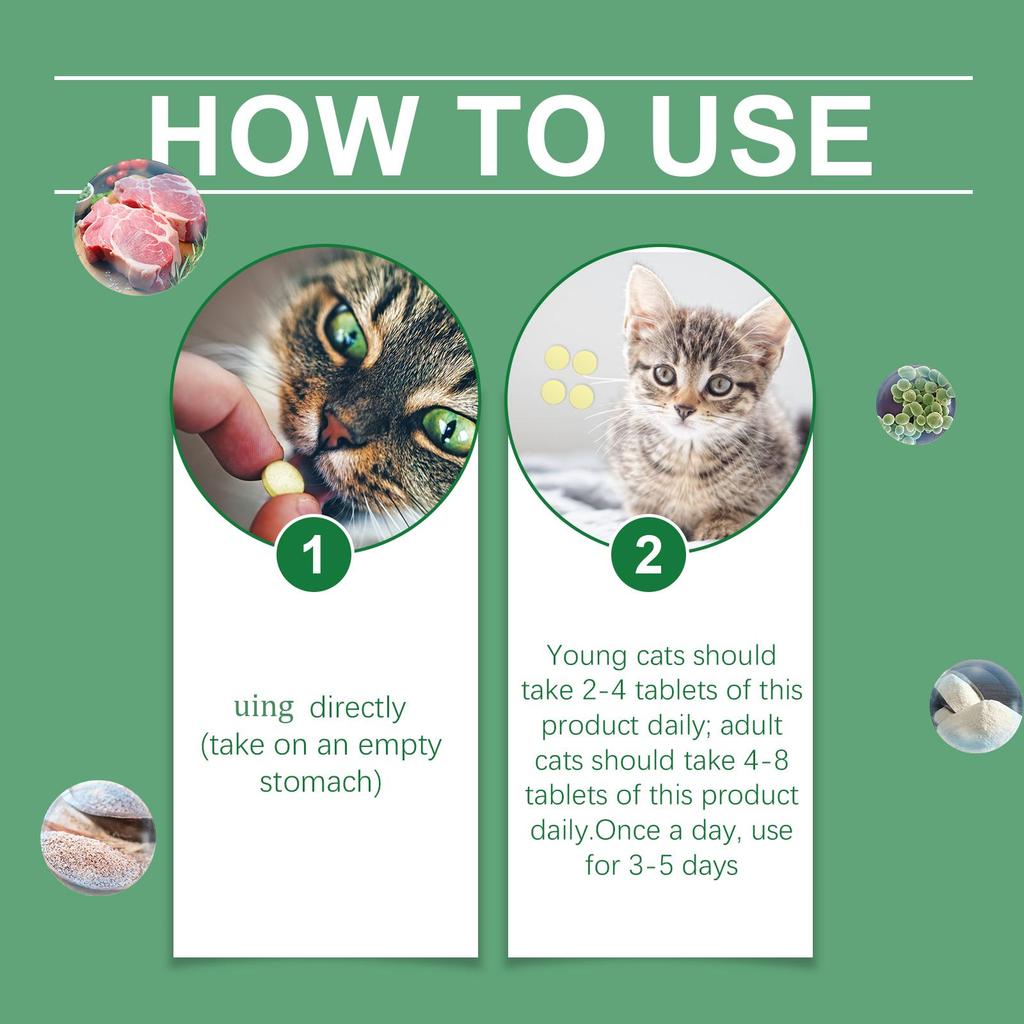 HOW TO USE

1

uing directly (take on an empty stomach)

2

Young cats should take 2-4 tablets of this product daily; adult cats should take 4-8 tablets of this product daily.Once a day, use for 3-5 days