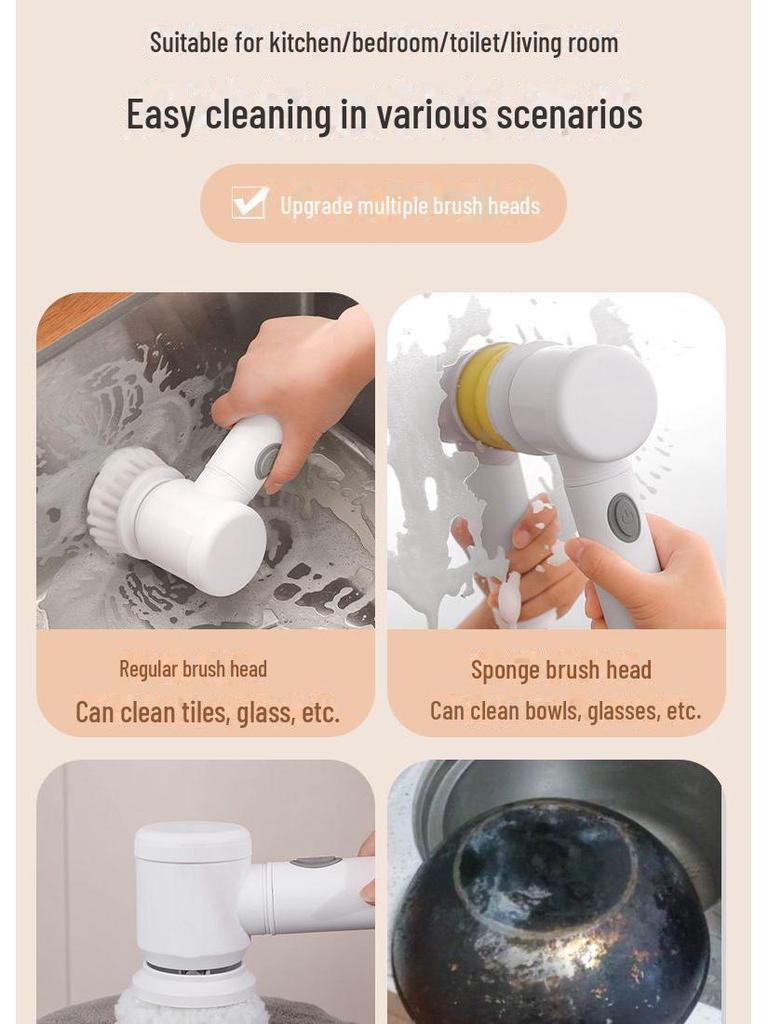 Suitable for kitchen/bedroom/toilet/living room

Easy cleaning in various scenarios

Upgrade multiple brush heads

Regular brush head
Can clean tiles, glass, etc.

Sponge brush head
Can clean bowls, glasses, etc.