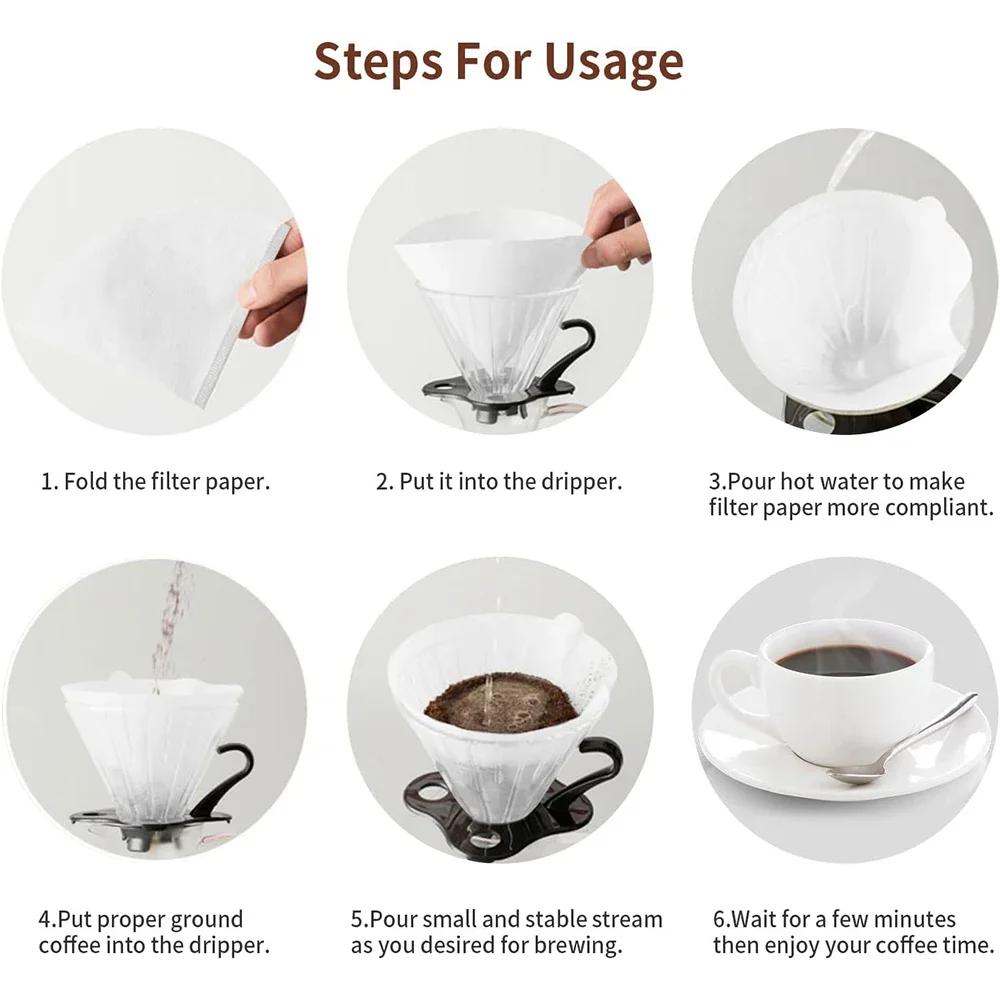 Steps For Usage

1. Fold the filter paper.

2. Put it into the dripper.

3.Pour hot water to make filter paper more compliant.

4.Put proper ground coffee into the dripper.

5.Pour small and stable stream as you desired for brewing.

6.Wait for a few minutes then enjoy your coffee time.