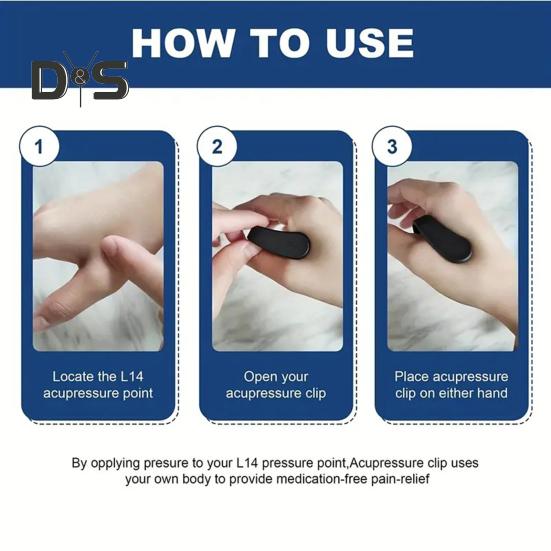 HOW TO USE

D&S

1

Locate the L14 acupressure point

2

Open your acupressure clip

3

Place acupressure clip on either hand

By opplying presure to your L14 pressure point,Acupressure clip uses your own body to provide medication-free pain-relief