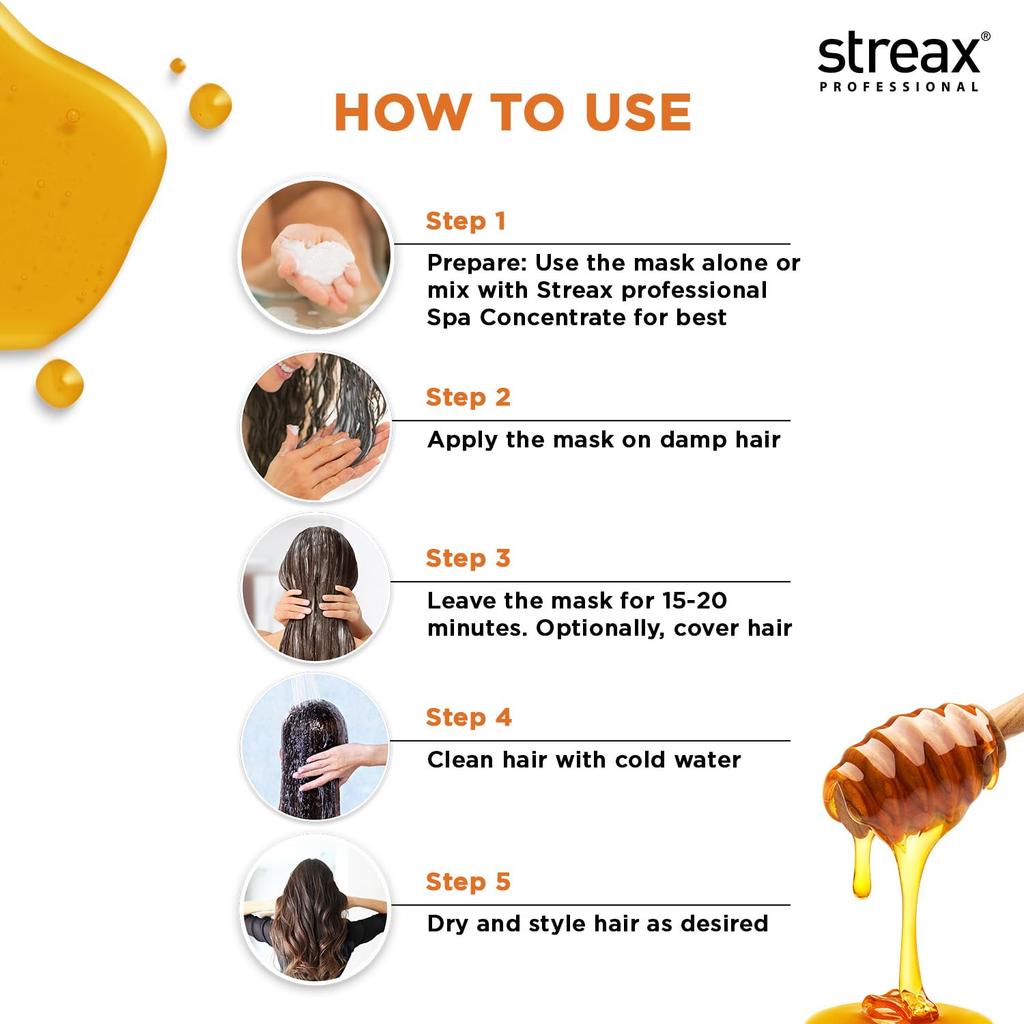 streax®
PROFESSIONAL

HOW TO USE

Step 1

Prepare: Use the mask alone or mix with Streax professional Spa Concentrate for best

Step 2

Apply the mask on damp hair

Step 3

Leave the mask for 15-20 minutes. Optionally, cover hair

Step 4

Clean hair with cold water

Step 5

Dry and style hair as desired