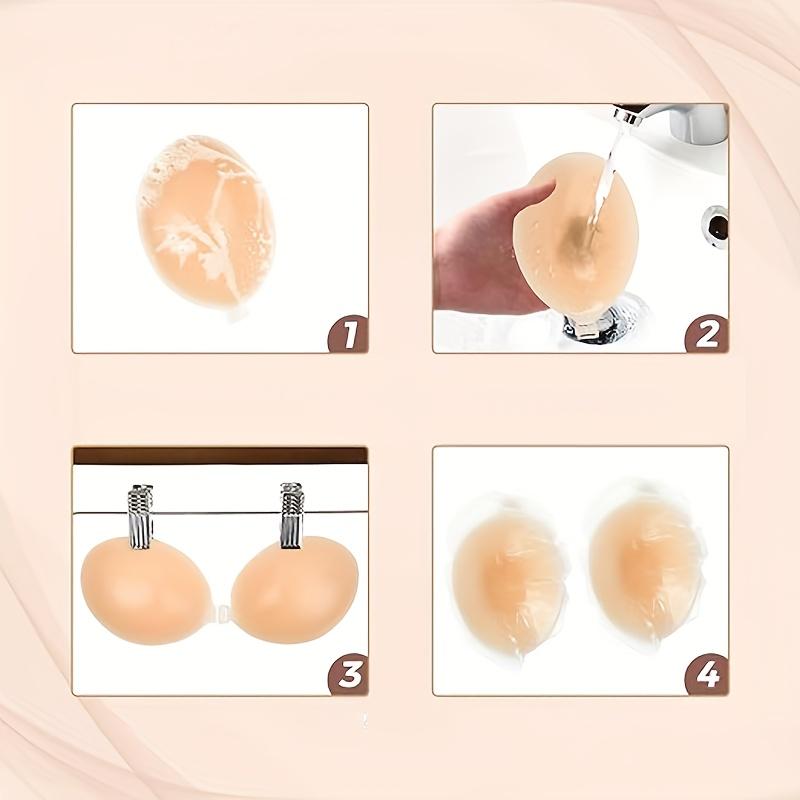 1

2

3

4