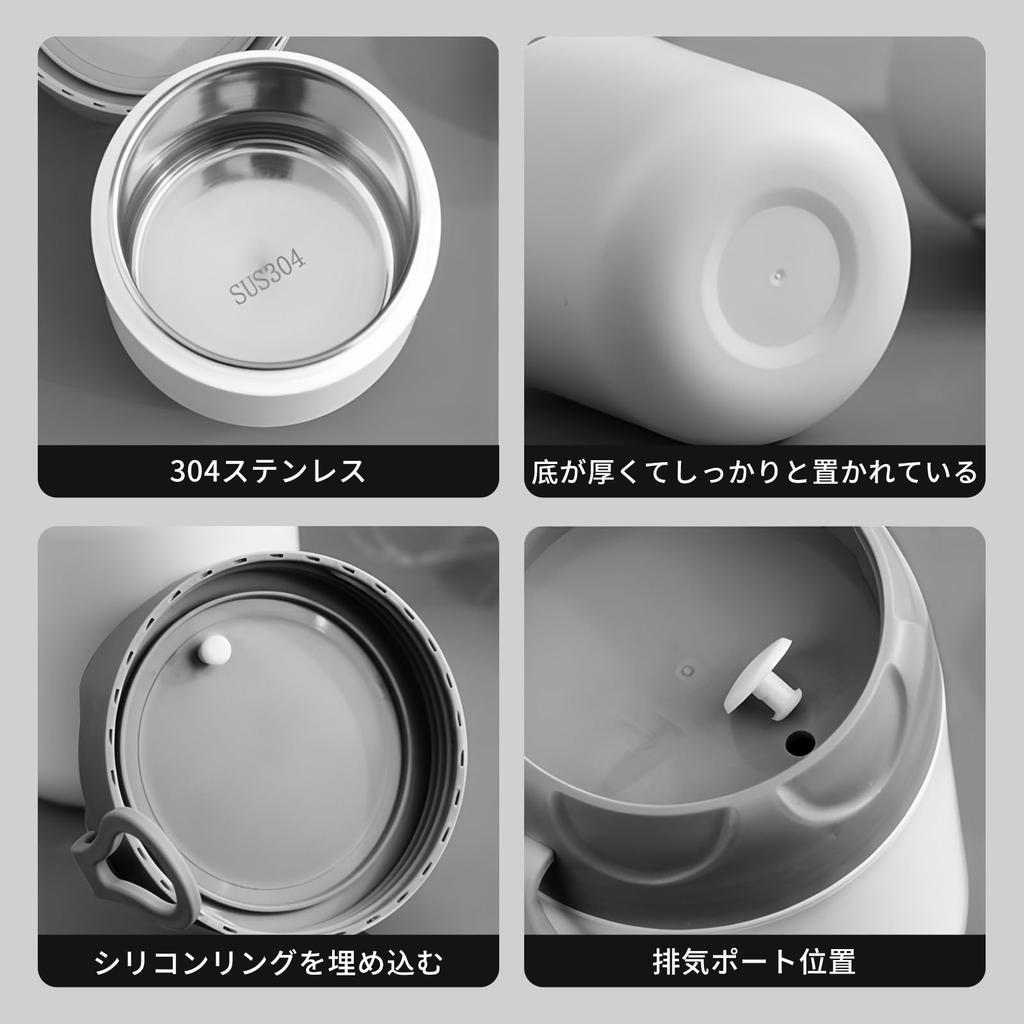 SUS304

304ステンレス

底が厚くてしっかりと置かれている

シリコンリングを埋め込む

排気ポート位置