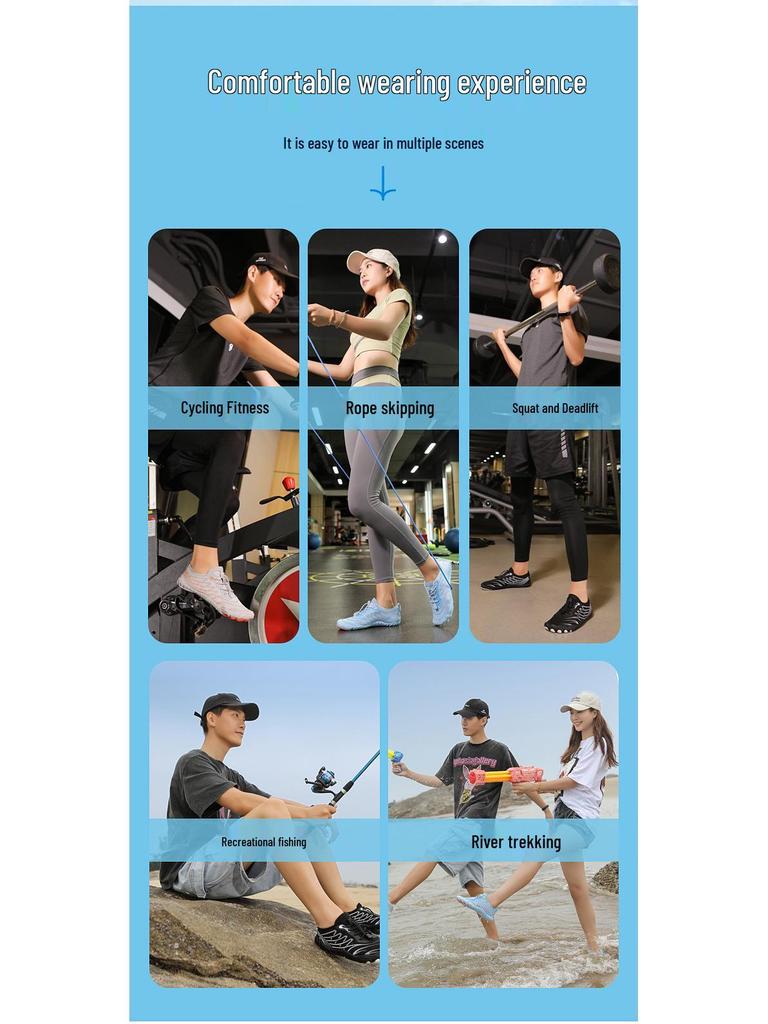 Comfortable wearing experience

It is easy to wear in multiple scenes

Cycling Fitness

Rope skipping

Squat and Deadlift

Recreational fishing

River trekking