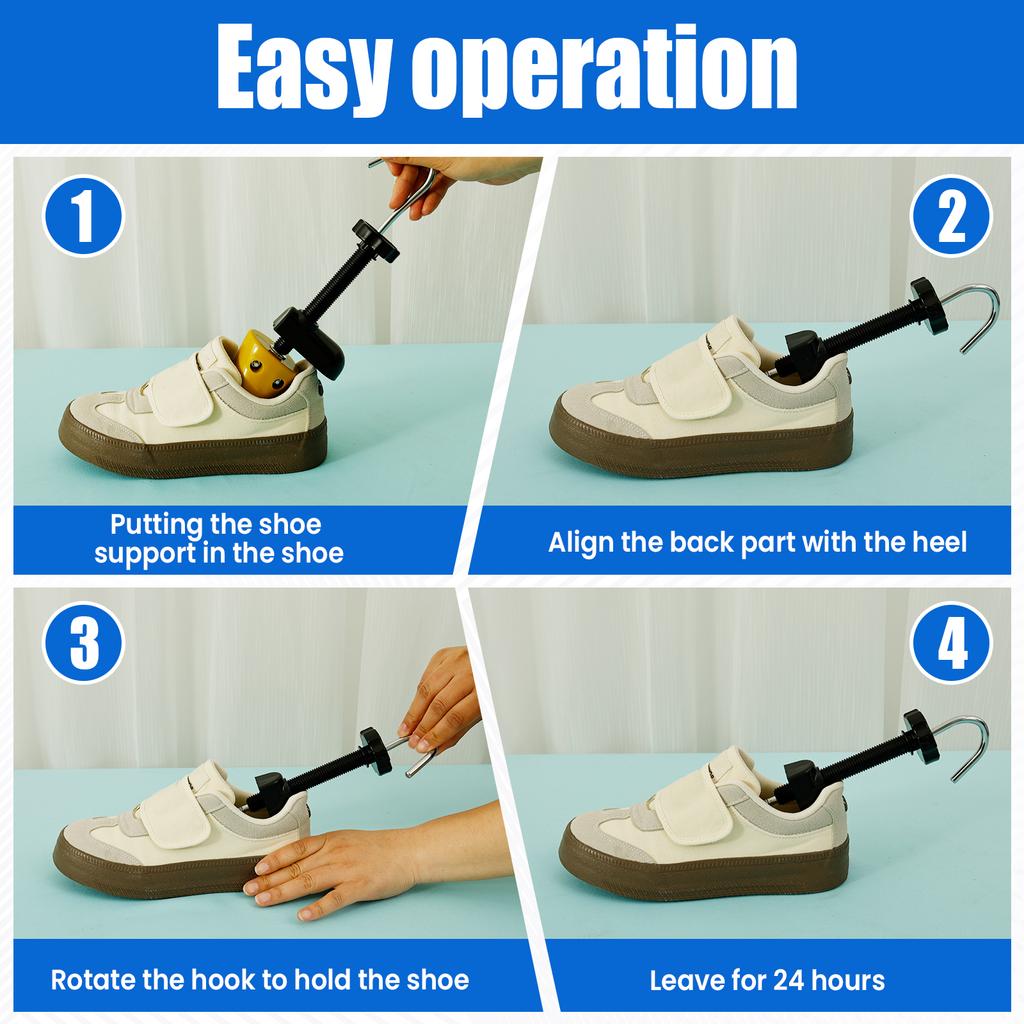 Easy operation

1

Putting the shoe support in the shoe

2

Align the back part with the heel

3

Rotate the hook to hold the shoe

4

Leave for 24 hours