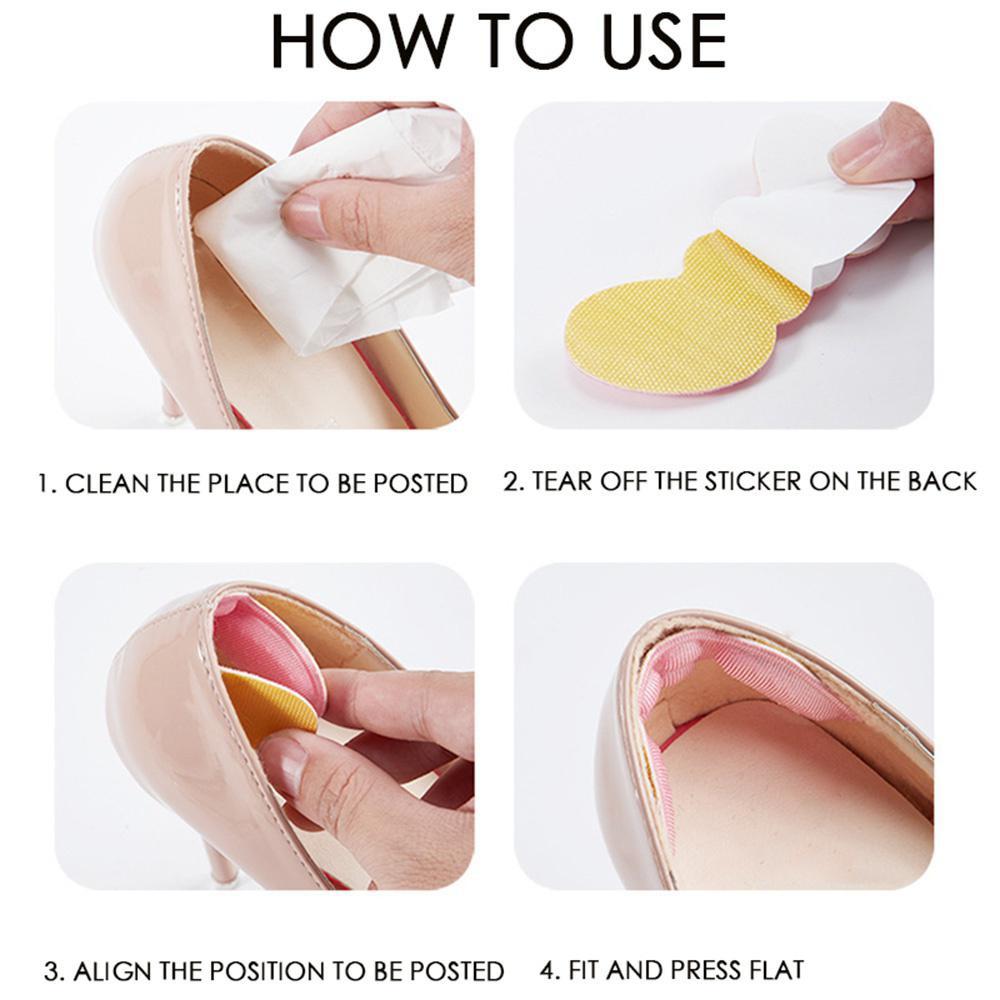 HOW TO USE

1. CLEAN THE PLACE TO BE POSTED

2. TEAR OFF THE STICKER ON THE BACK

3. ALIGN THE POSITION TO BE POSTED

4. FIT AND PRESS FLAT