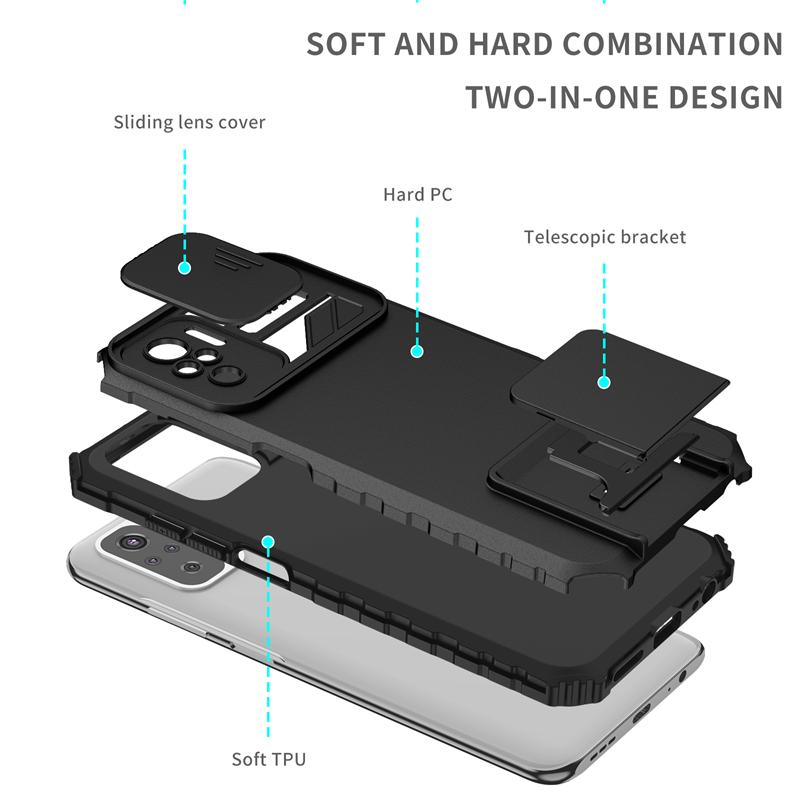 SOFT AND HARD COMBINATION
TWO-IN-ONE DESIGN

Sliding lens cover

Hard PC

Telescopic bracket

Soft TPU