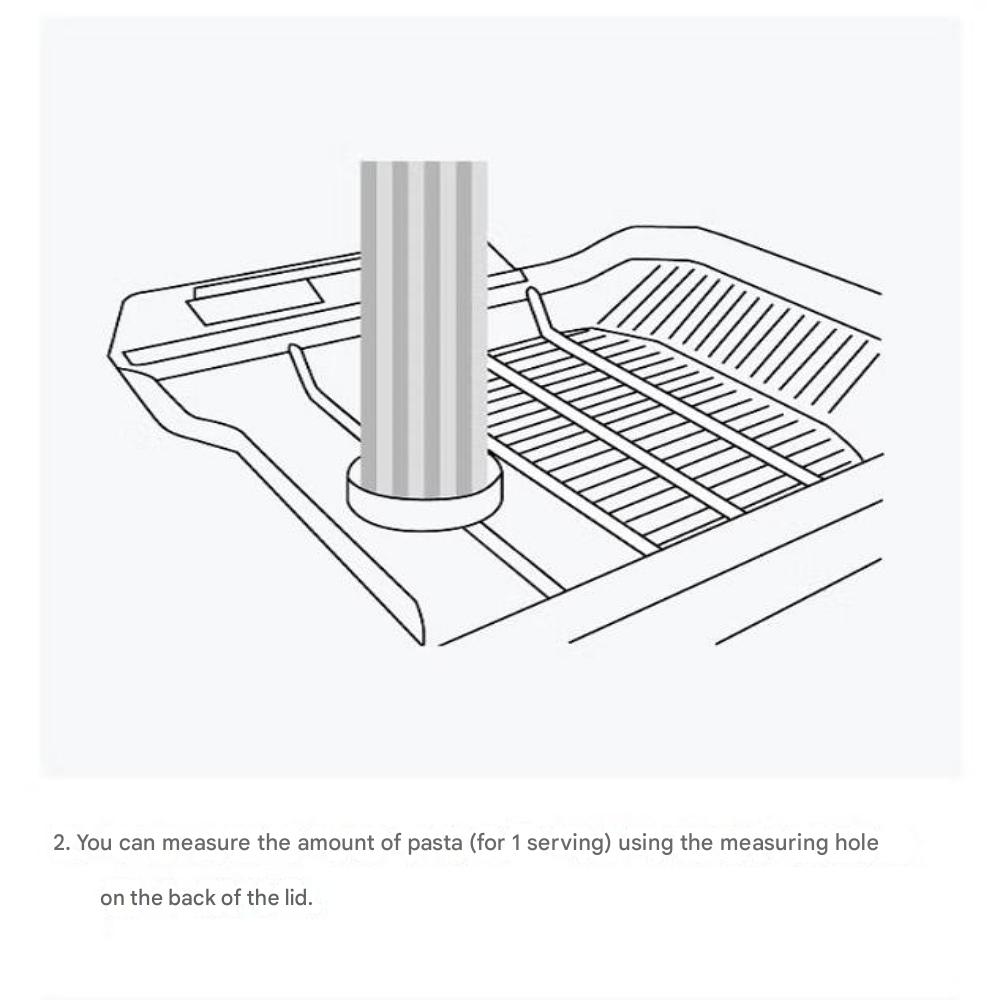 2. You can measure the amount of pasta (for 1 serving) using the measuring hole on the back of the lid.