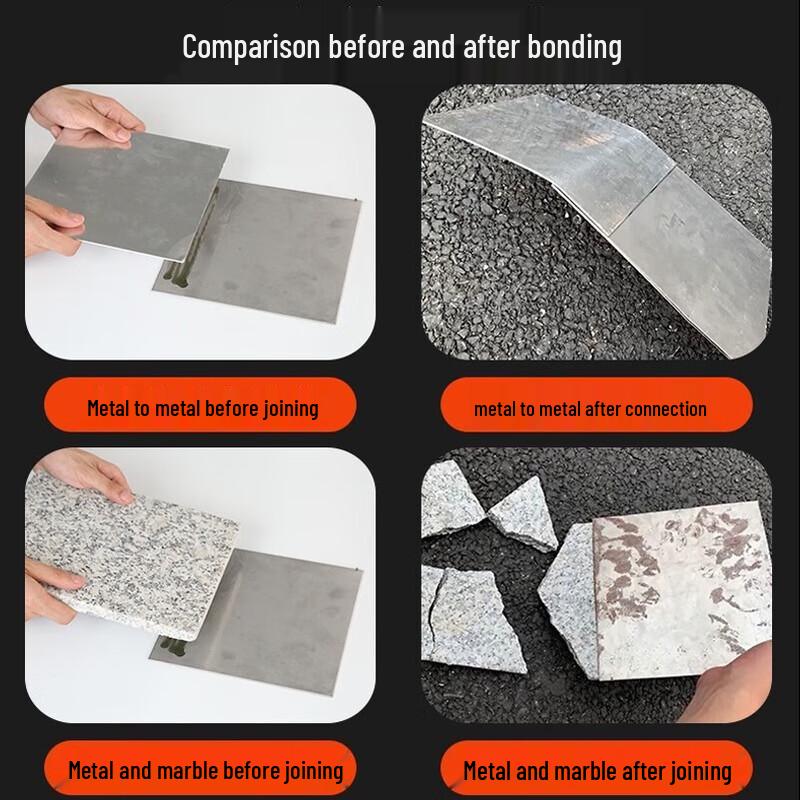 Comparison before and after bonding

Metal to metal before joining

metal to metal after connection

Metal and marble before joining

Metal and marble after joining