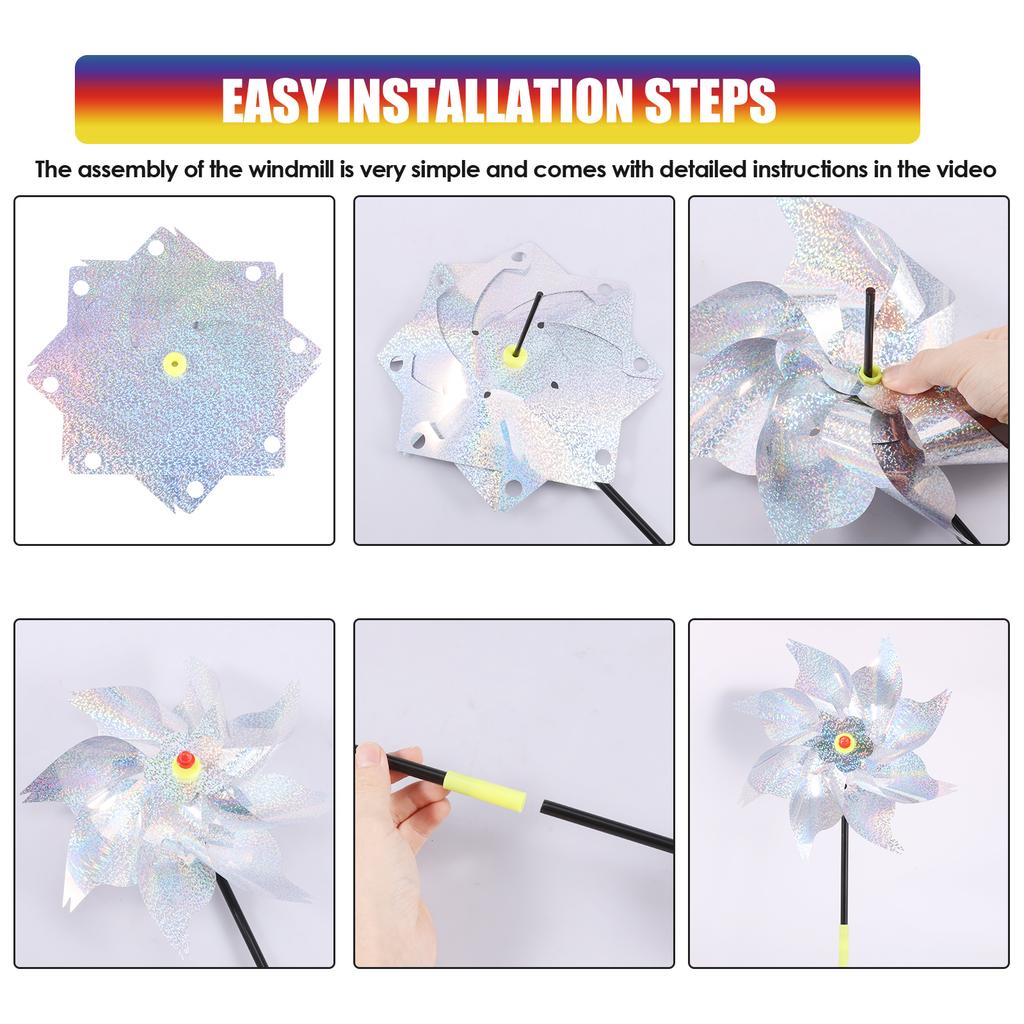 EASY INSTALLATION STEPS

The assembly of the windmill is very simple and comes with detailed instructions in the video