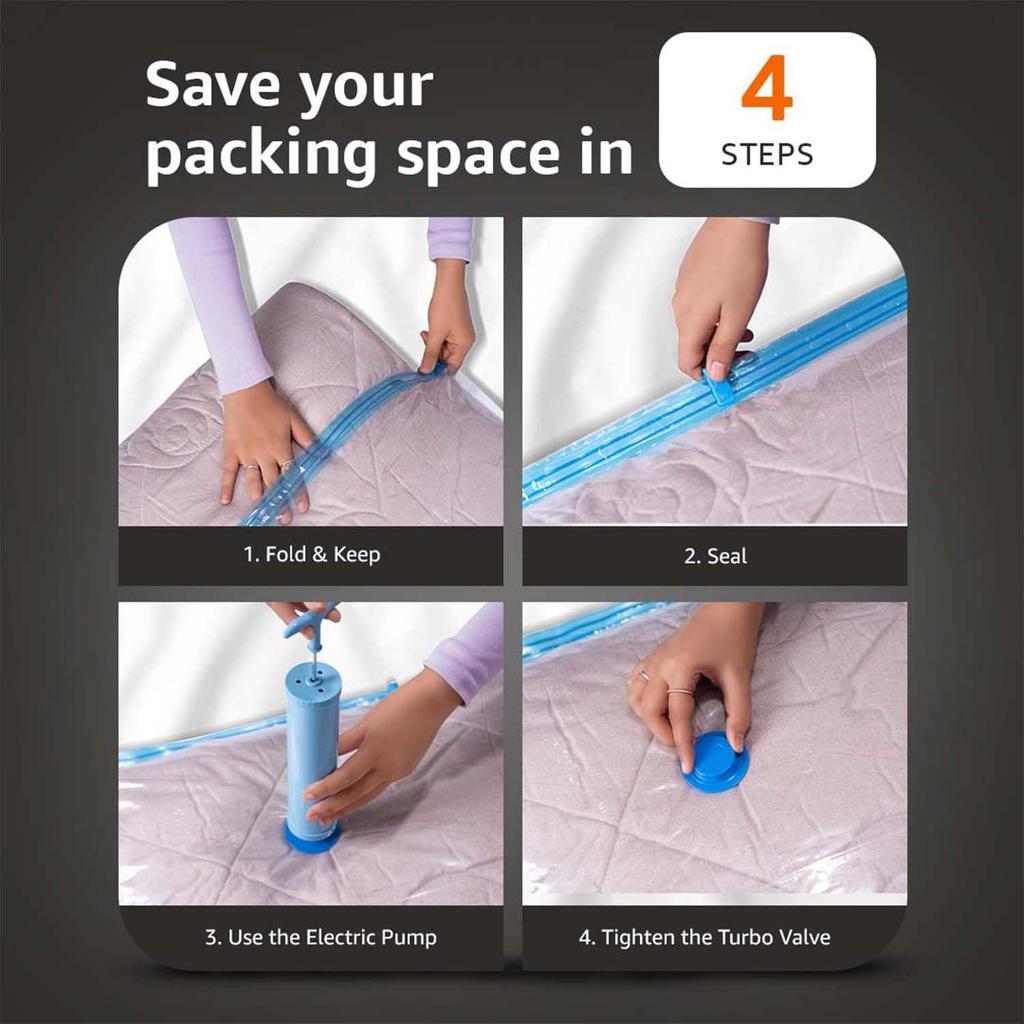 Save your packing space in

4
STEPS

1. Fold & Keep

2. Seal

3. Use the Electric Pump

4. Tighten the Turbo Valve