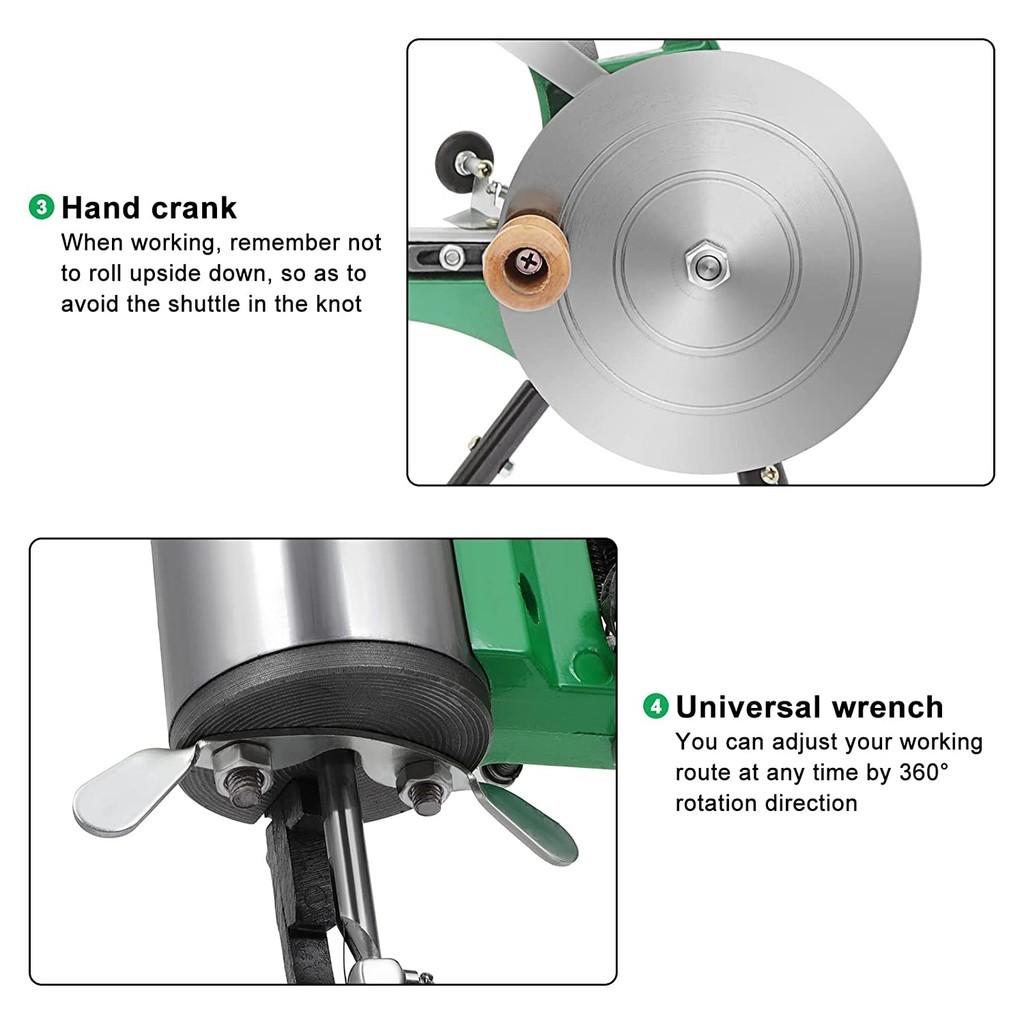 3 Hand crank
When working, remember not to roll upside down, so as to avoid the shuttle in the knot

4 Universal wrench
You can adjust your working route at any time by 360° rotation direction