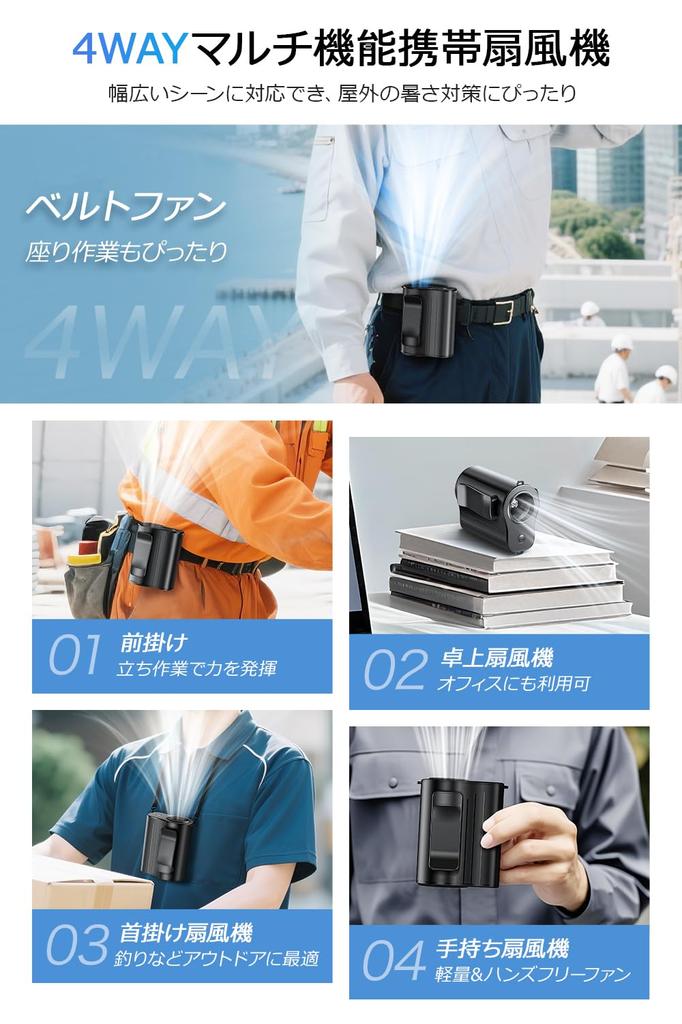 4WAYマルチ機能携帯扇風機
幅広いシーンに対応でき、屋外の暑さ対策にぴったり

ベルトファン
座り作業もぴったり
4WAY

01 前掛け
立ち作業で力を発揮

02 卓上扇風機
オフィスにも利用可

03 首掛け扇風機
釣りなどアウトドアに最適

04 手持ち扇風機
軽量&ハンズフリーファン